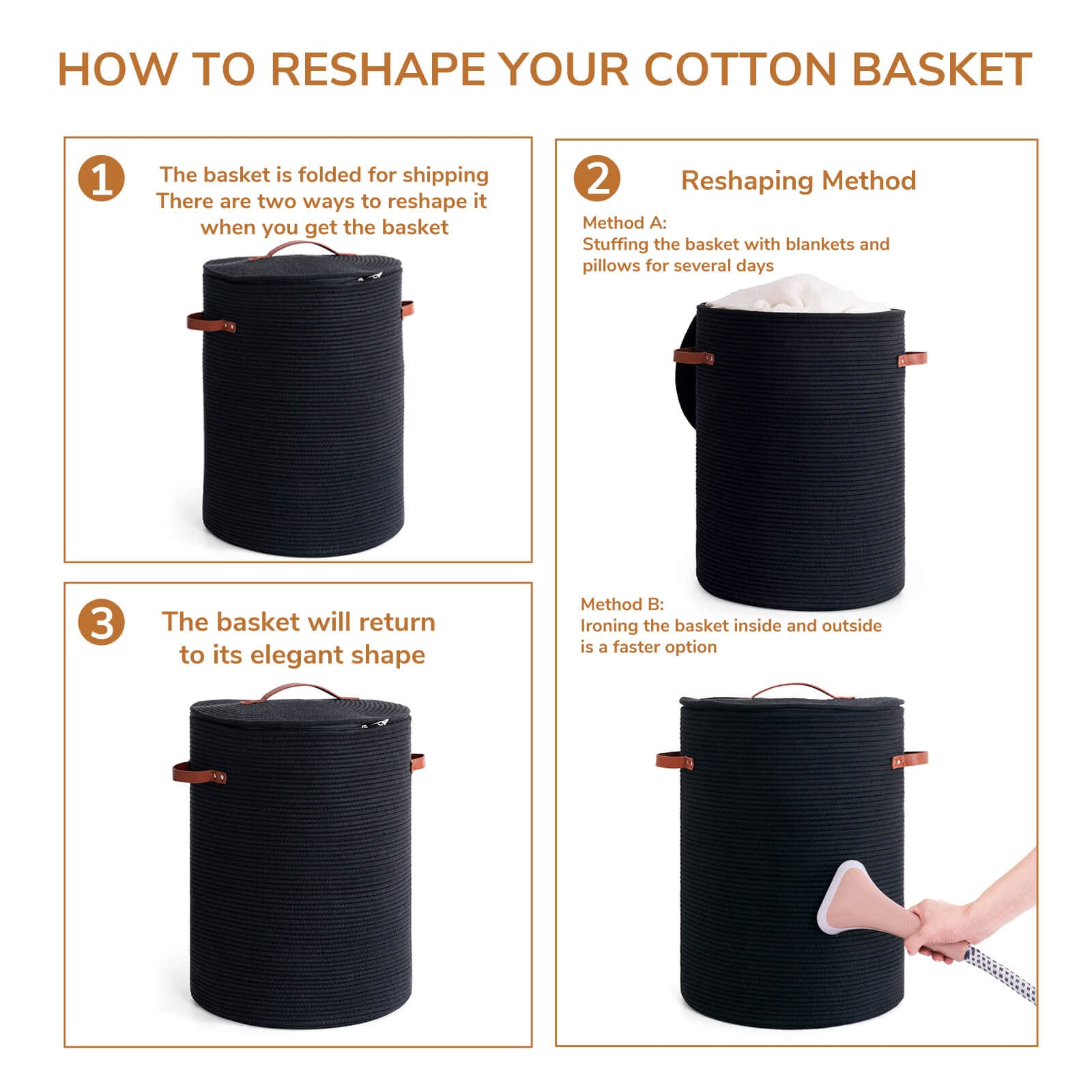 HOW TO RESHAPE YOUR COTTON BASKET

1 The basket is folded for shipping There are two ways to reshape it when you get the basket

2 Reshaping Method

Method A:
Stuffing the basket with blankets and pillows for several days

Method B:
Ironing the basket inside and outside is a faster option

3 The basket will return to its elegant shape