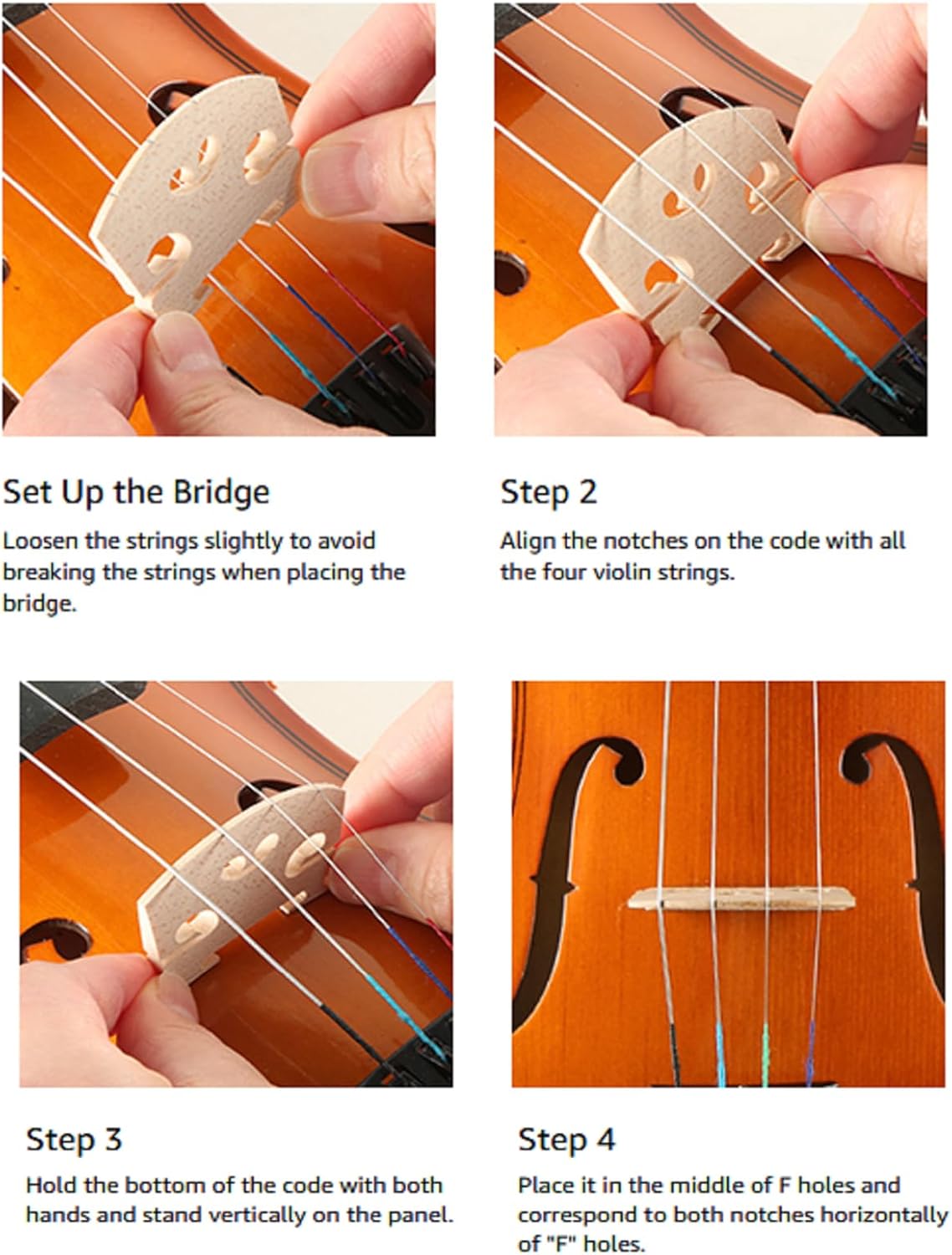 Set Up the Bridge

Loosen the strings slightly to avoid breaking the strings when placing the bridge.

Step 2

Align the notches on the code with all the four violin strings.

Step 3

Hold the bottom of the code with both hands and stand vertically on the panel.

Step 4

Place it in the middle of F holes and correspond to both notches horizontally of "F" holes.