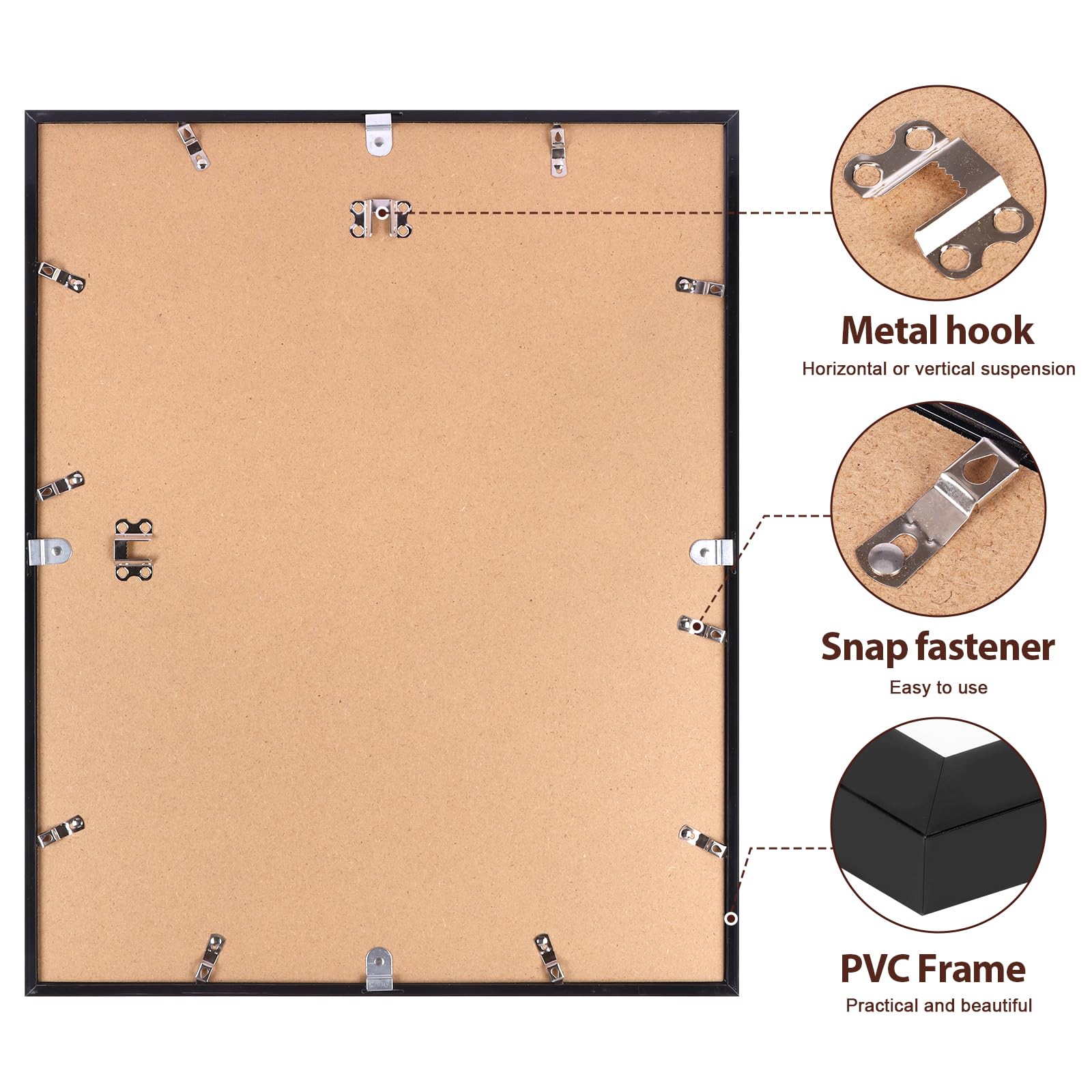 Metal hook
Horizontal or vertical suspension

Snap fastener
Easy to use

PVC Frame
Practical and beautiful