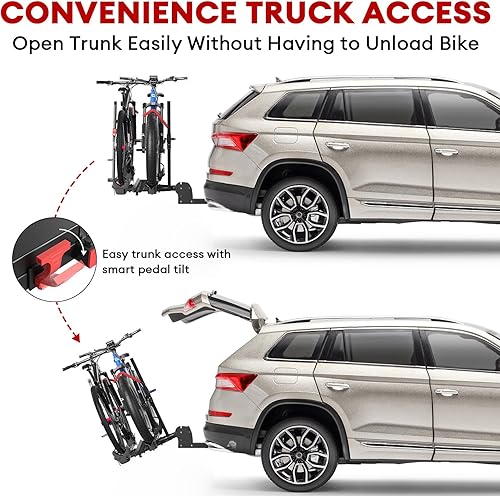 CONVENIENCE TRUCK ACCESS
Open Trunk Easily Without Having to Unload Bike

Easy trunk access with smart pedal tilt