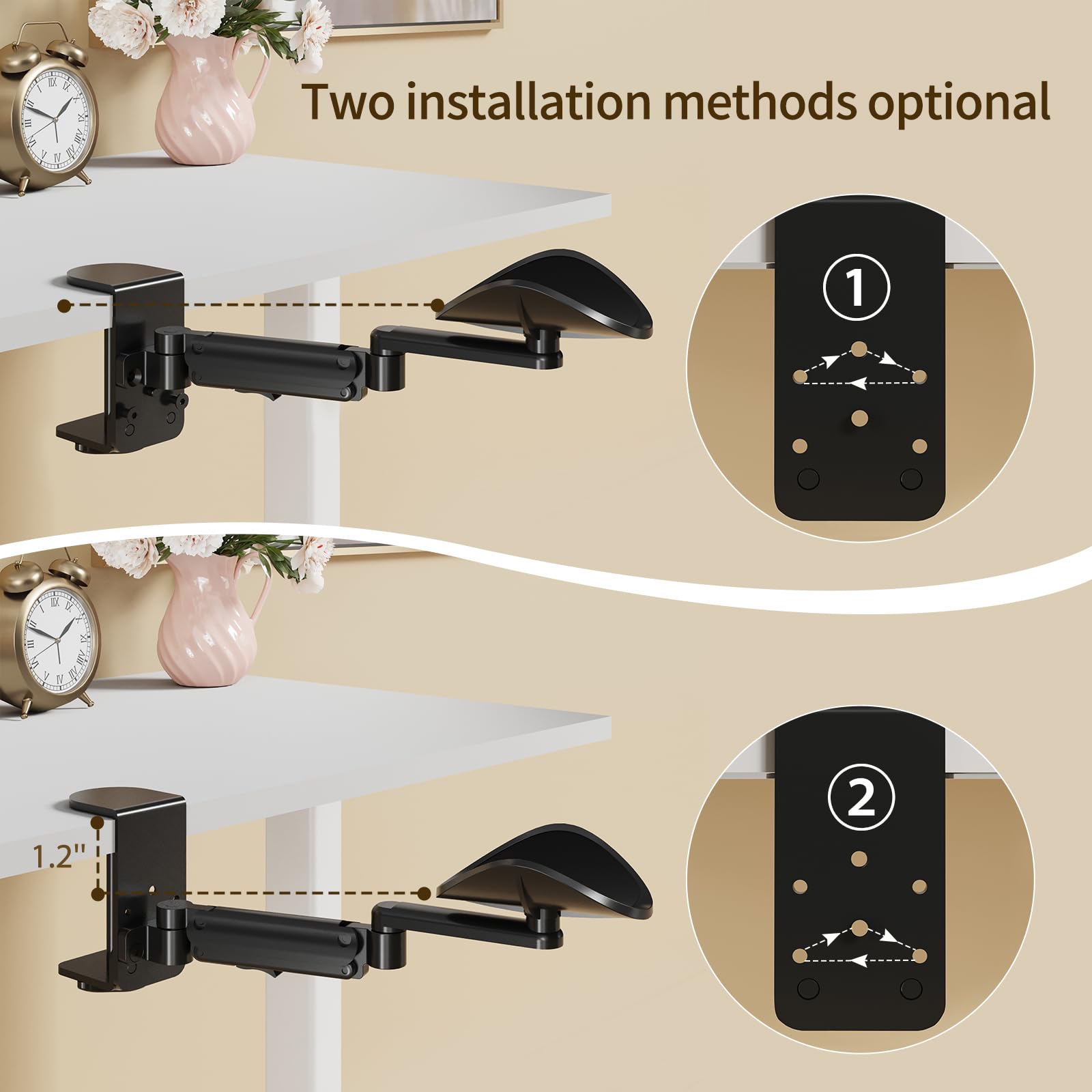 Two installation methods optional

1

1.2"

2