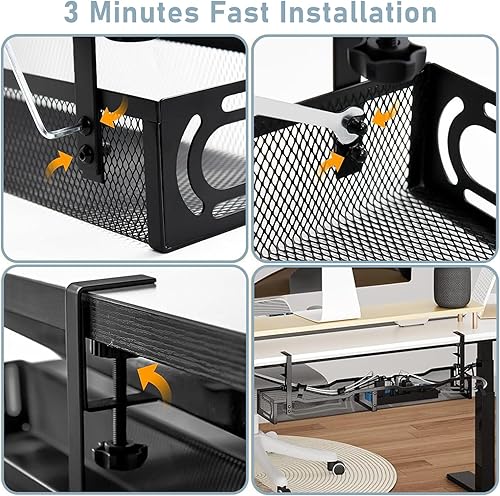 3 Minutes Fast Installation