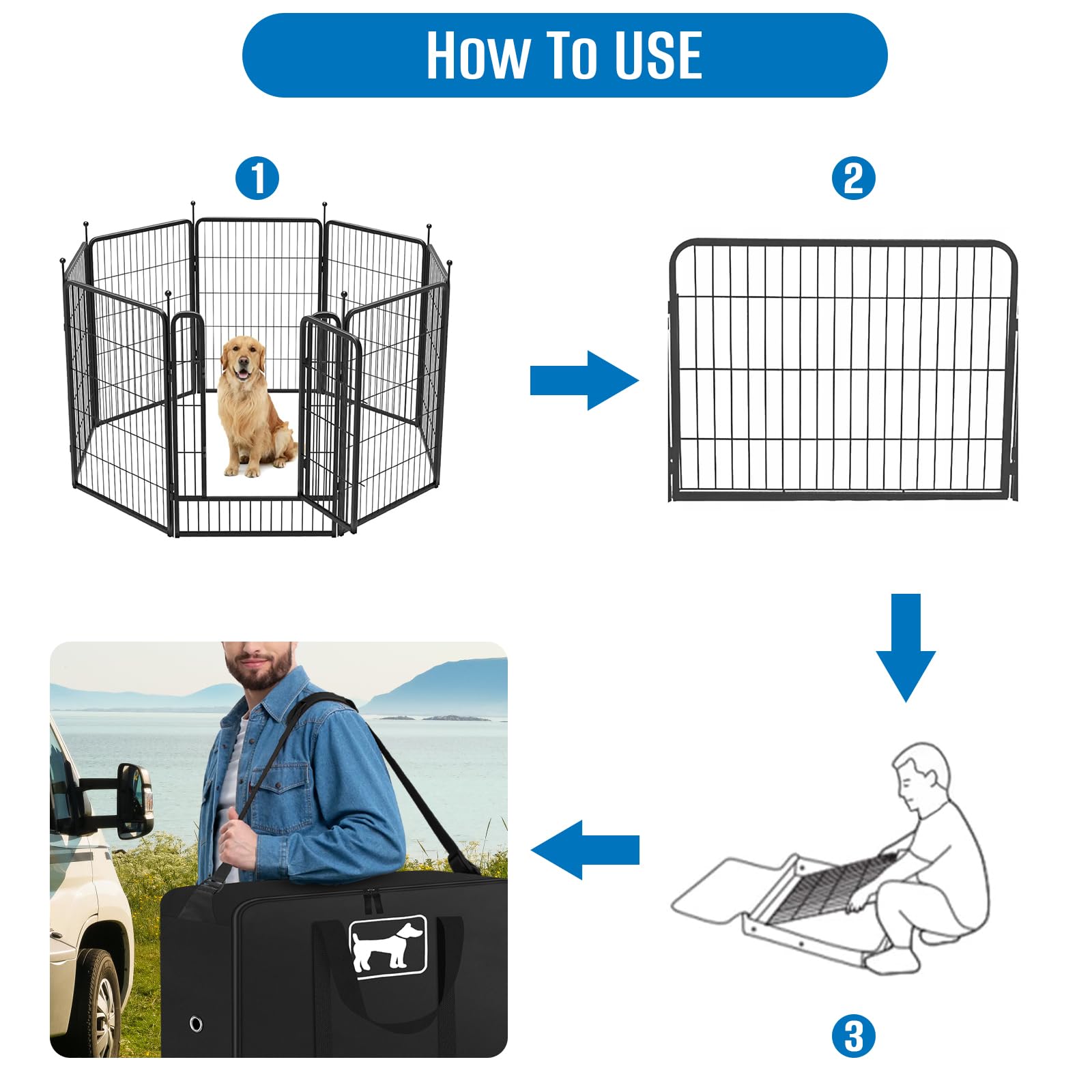 How To USE

1

2

3