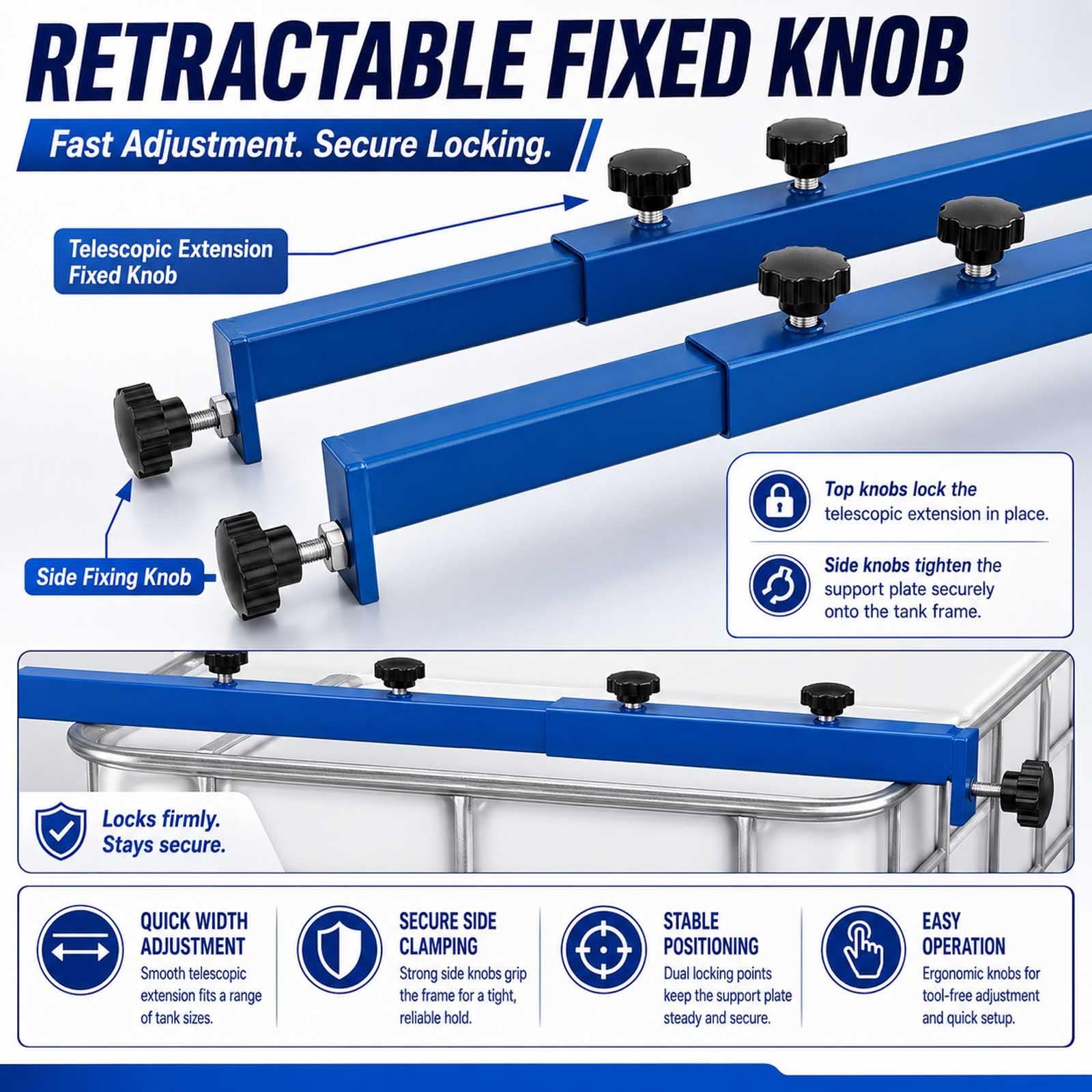 RETRACTABLE FIXED KNOB

Fast Adjustment. Secure Locking.

Telescopic Extension Fixed Knob

Side Fixing Knob

Top knobs lock the telescopic extension in place.

Side knobs tighten the support plate securely onto the tank frame.

Locks firmly. Stays secure.

QUICK WIDTH ADJUSTMENT
Smooth telescopic extension fits a range of tank sizes.

SECURE SIDE CLAMPING
Strong side knobs grip the frame for a tight, reliable hold.

STABLE POSITIONING
Dual locking points keep the support plate steady and secure.

EASY OPERATION
Ergonomic knobs for tool-free adjustment and quick setup.