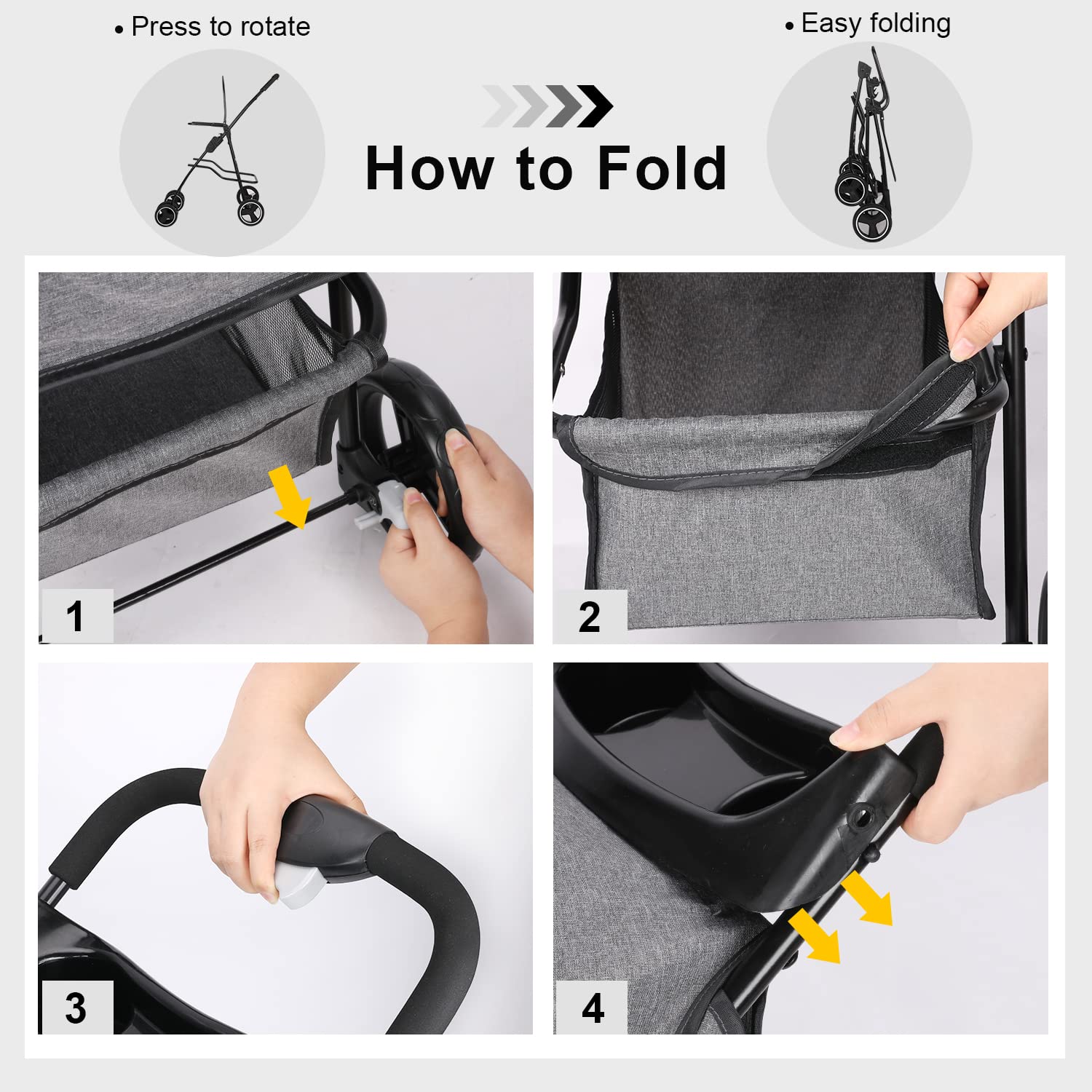 • Press to rotate

How to Fold

• Easy folding

1

2

3

4