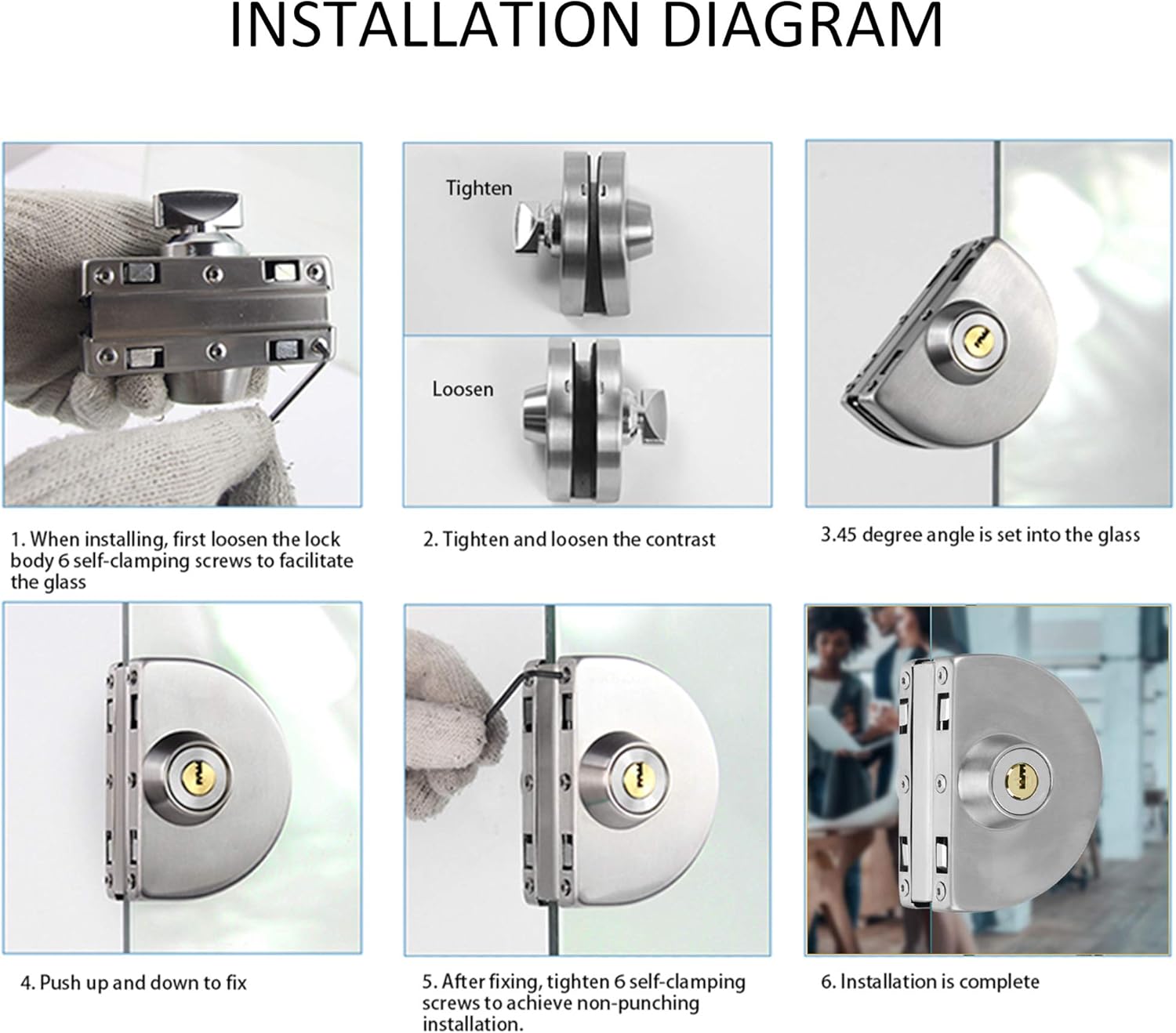 INSTALLATION DIAGRAM

Tighten

Loosen

1. When installing, first loosen the lock body 6 self-clamping screws to facilitate the glass

2. Tighten and loosen the contrast

3.45 degree angle is set into the glass

4. Push up and down to fix

5. After fixing, tighten 6 self-clamping screws to achieve non-punching installation.

6. Installation is complete