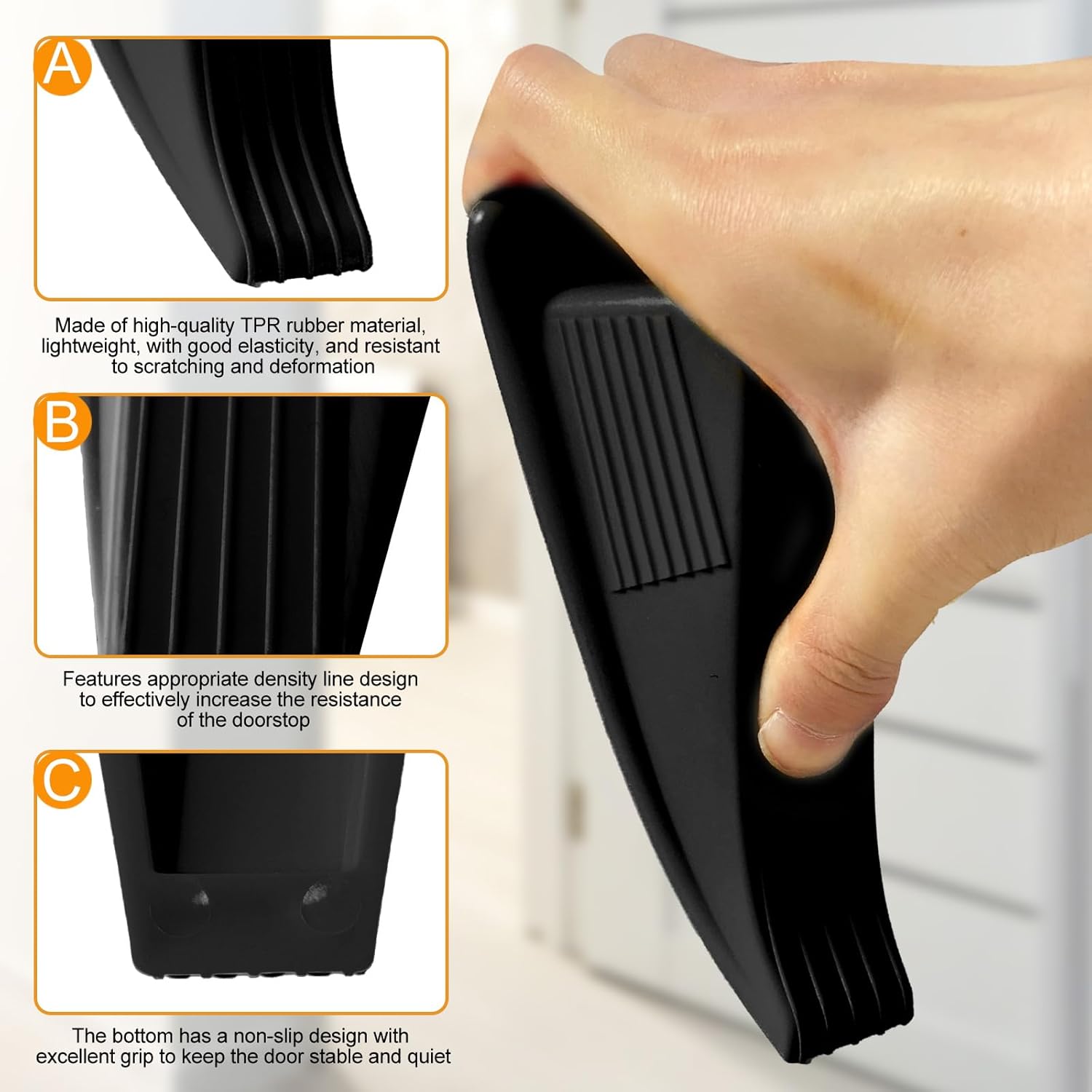 A

Made of high-quality TPR rubber material, lightweight, with good elasticity, and resistant to scratching and deformation

B

Features appropriate density line design to effectively increase the resistance of the doorstop

C

The bottom has a non-slip design with excellent grip to keep the door stable and quiet