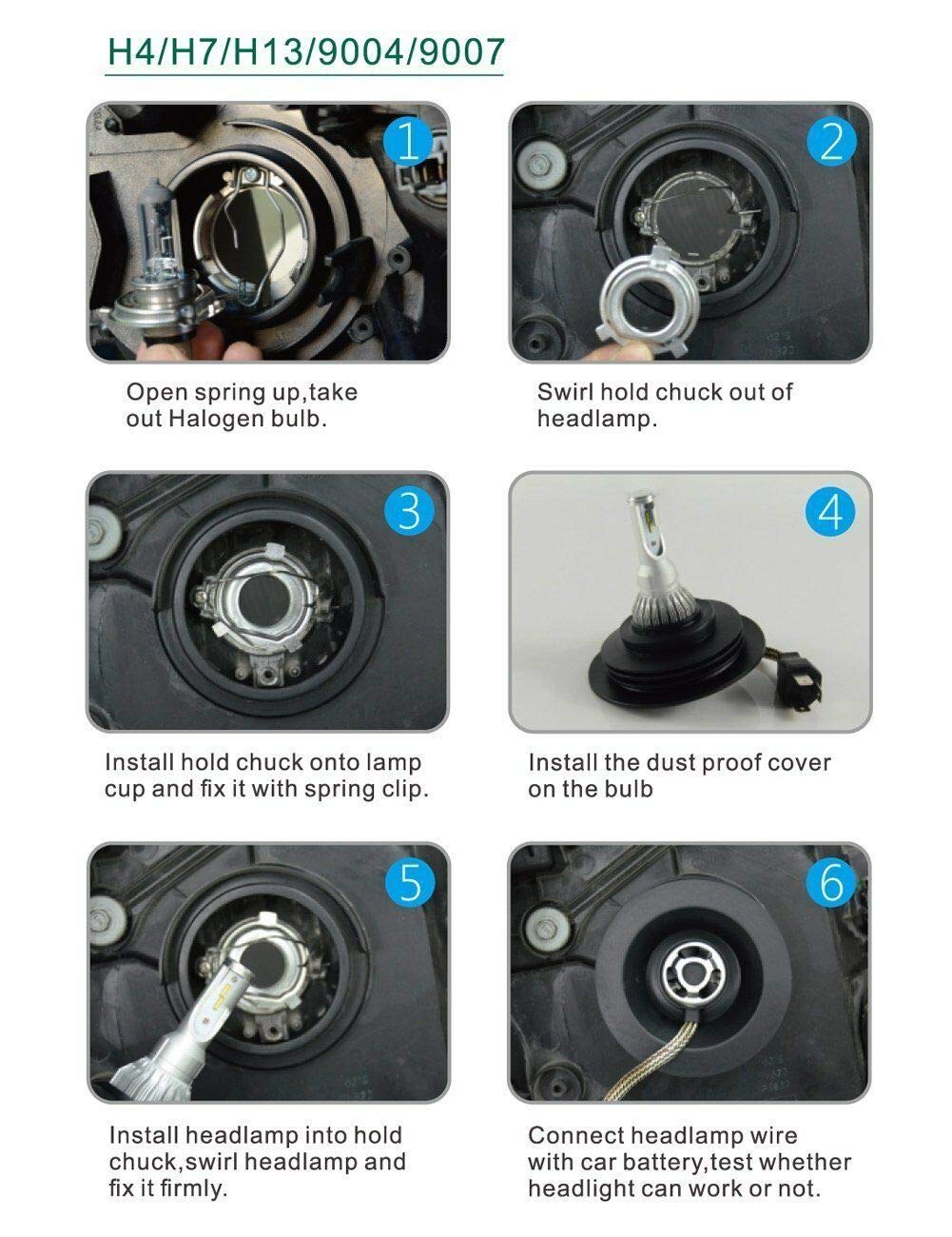 H4/H7/H13/9004/9007

1

Open spring up,take out Halogen bulb.

2

Swirl hold chuck out of headlamp.

3

Install hold chuck onto lamp cup and fix it with spring clip.

4

Install the dust proof cover on the bulb

5

Install headlamp into hold chuck,swirl headlamp and fix it firmly.

6

Connect headlamp wire with car battery,test whether headlight can work or not.