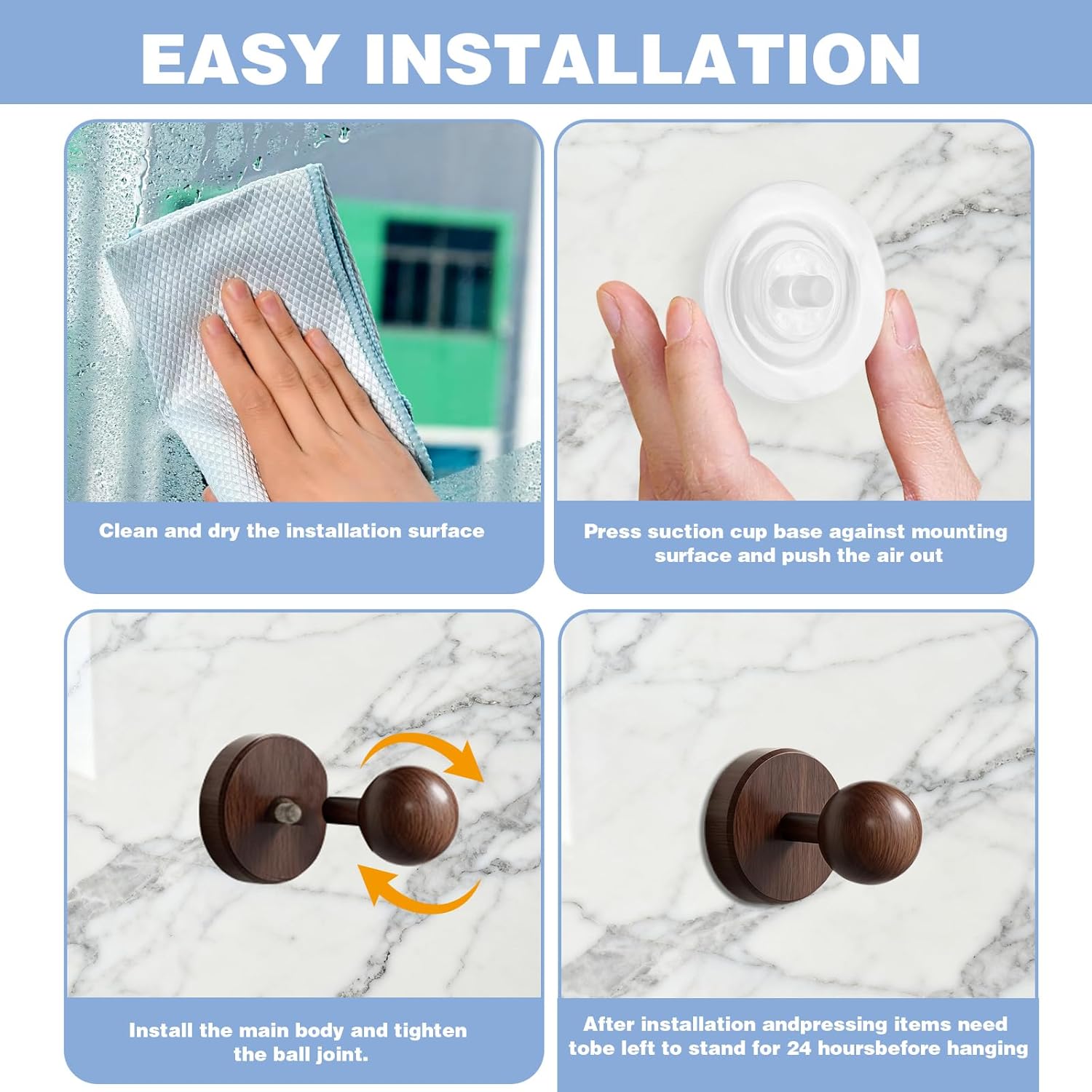 EASY INSTALLATION

Clean and dry the installation surface

Press suction cup base against mounting surface and push the air out

Install the main body and tighten the ball joint.

After installation andpressing items need tobe left to stand for 24 hoursbefore hanging