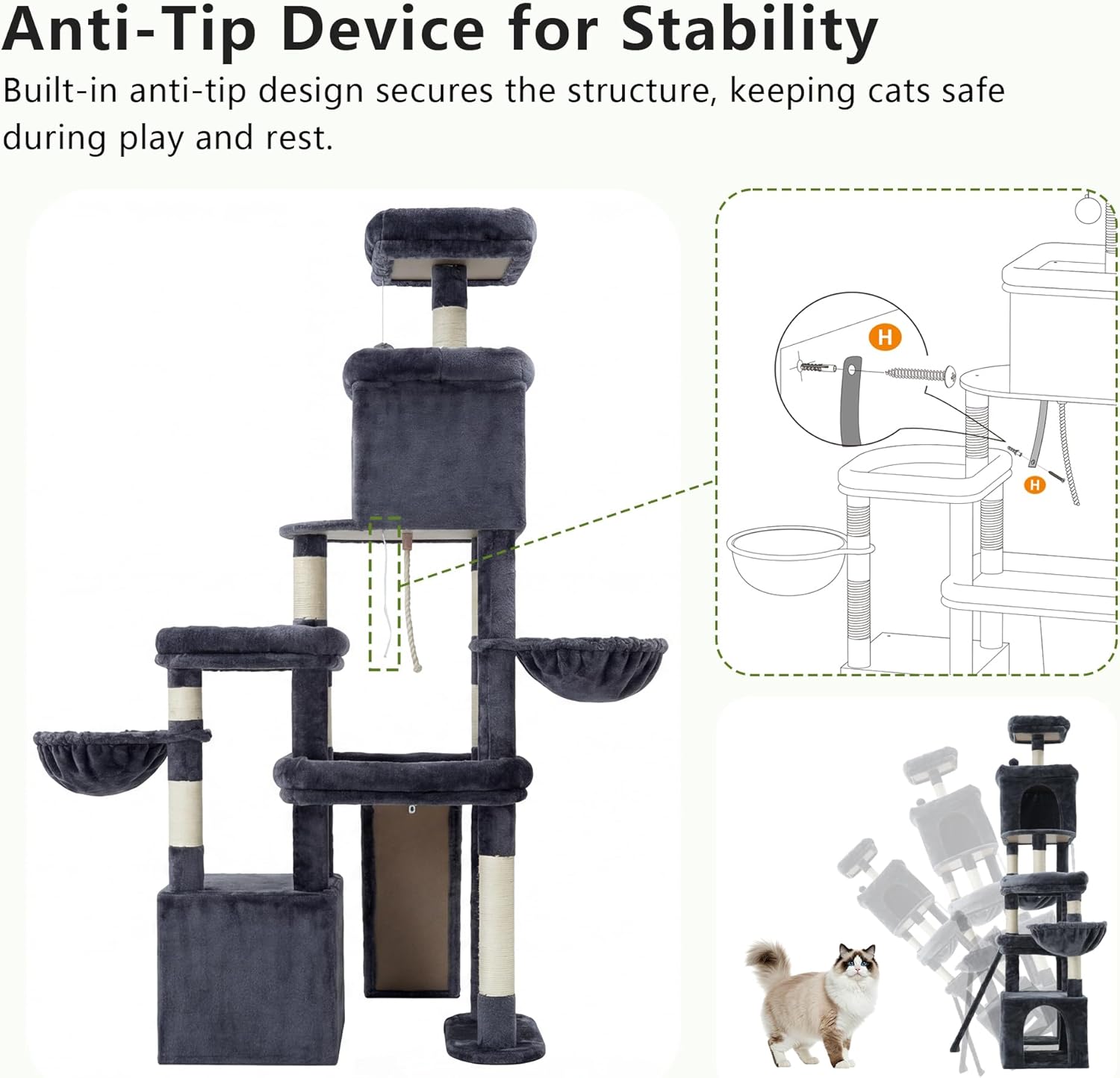 Anti-Tip Device for Stability

Built-in anti-tip design secures the structure, keeping cats safe during play and rest.

H

H