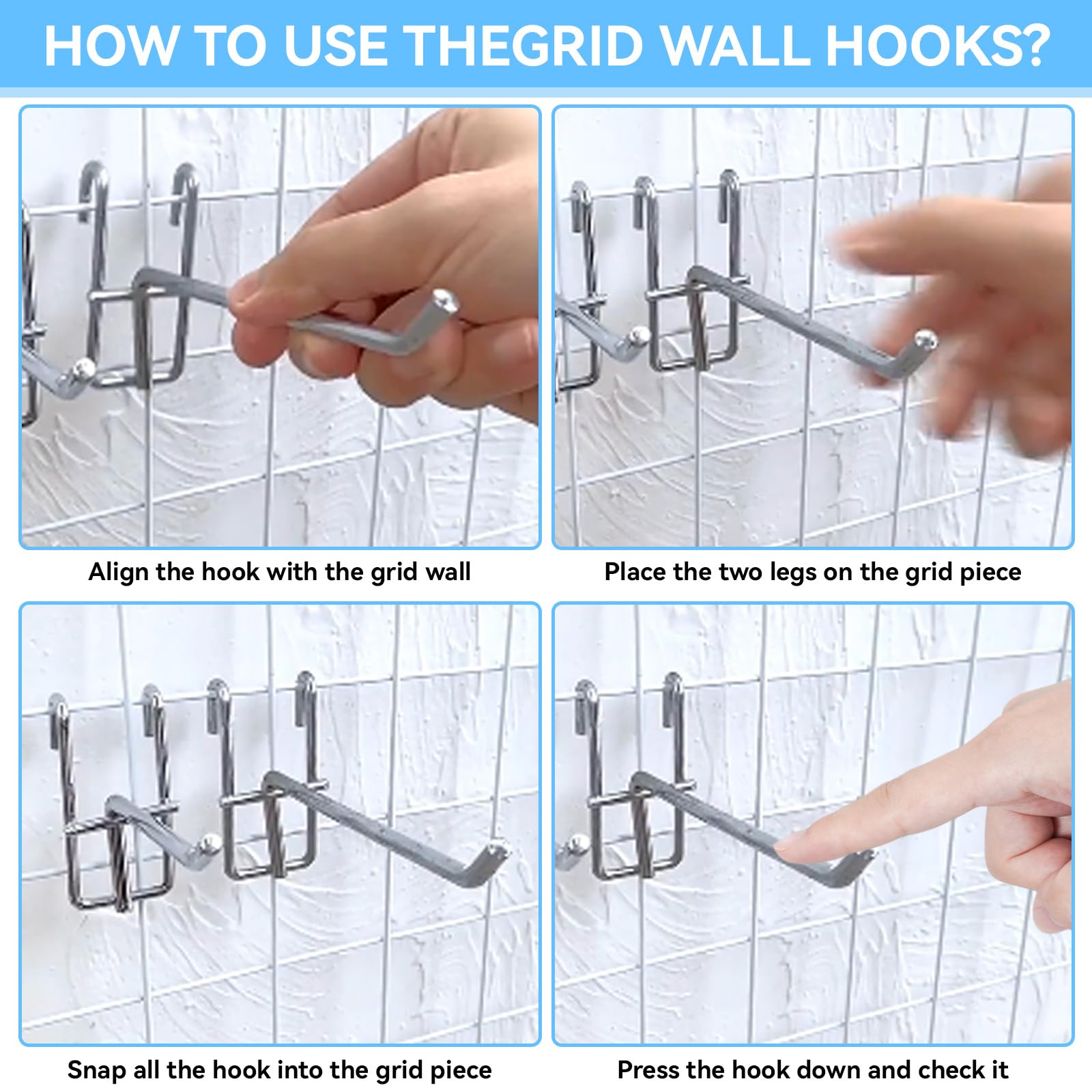 HOW TO USE THEGRID WALL HOOKS?

Align the hook with the grid wall

Place the two legs on the grid piece

Snap all the hook into the grid piece

Press the hook down and check it