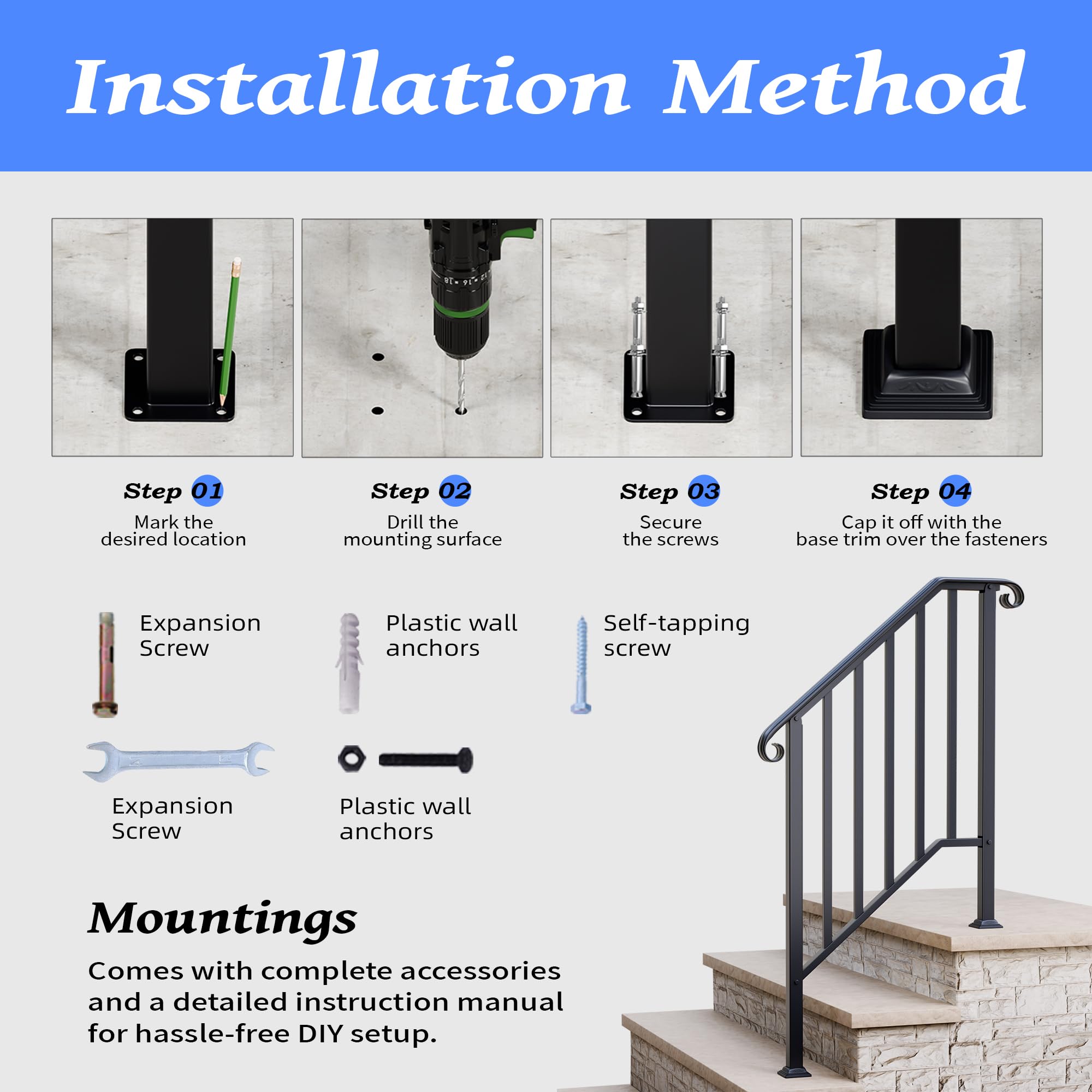 Installation Method

Step 01
Mark the desired location

Step 02
Drill the mounting surface

Step 03
Secure the screws

Step 04
Cap it off with the base trim over the fasteners

Expansion Screw

Plastic wall anchors

Self-tapping screw

Expansion Screw

Plastic wall anchors

Mountings

Comes with complete accessories and a detailed instruction manual for hassle-free DIY setup.