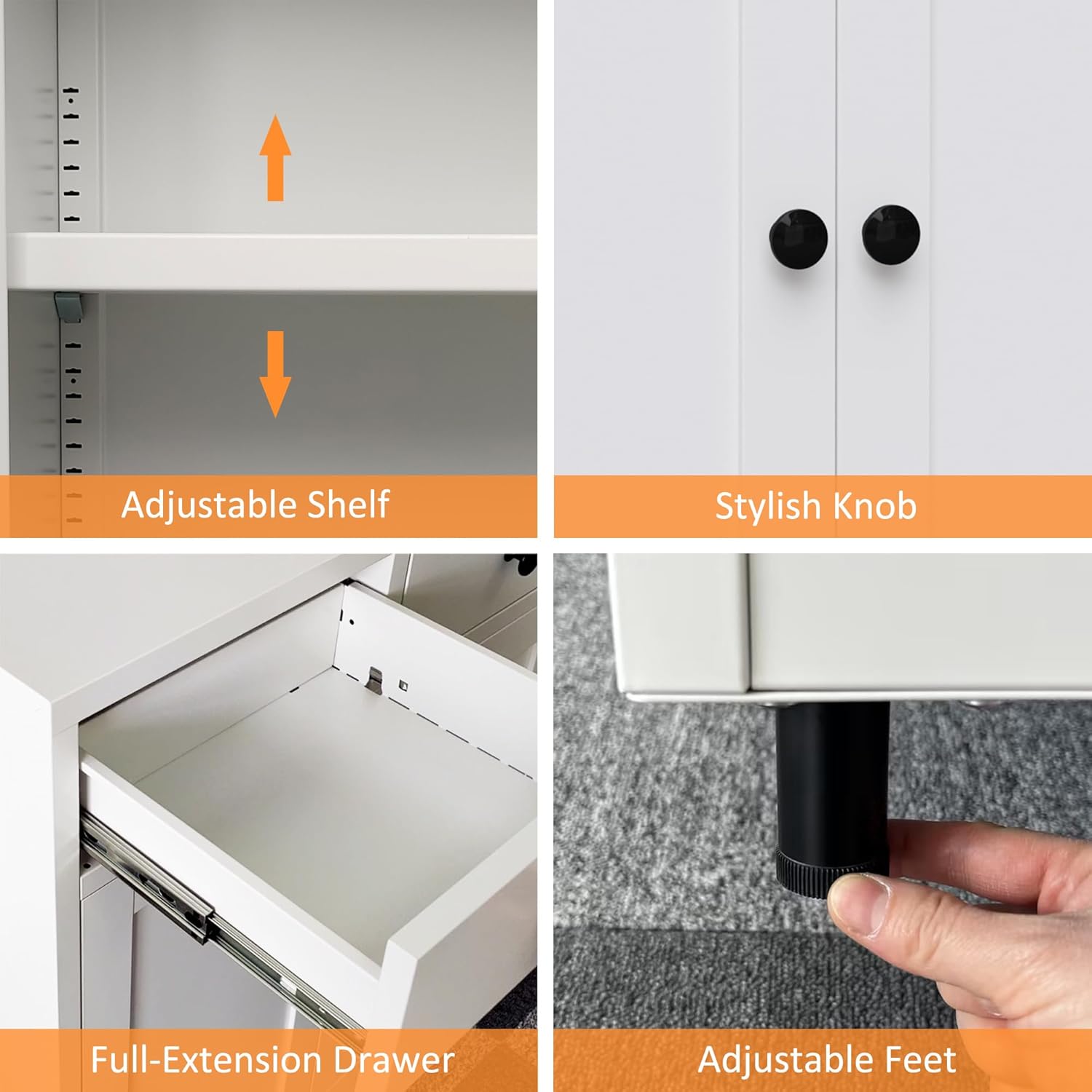 Adjustable Shelf

Stylish Knob

Full-Extension Drawer

Adjustable Feet