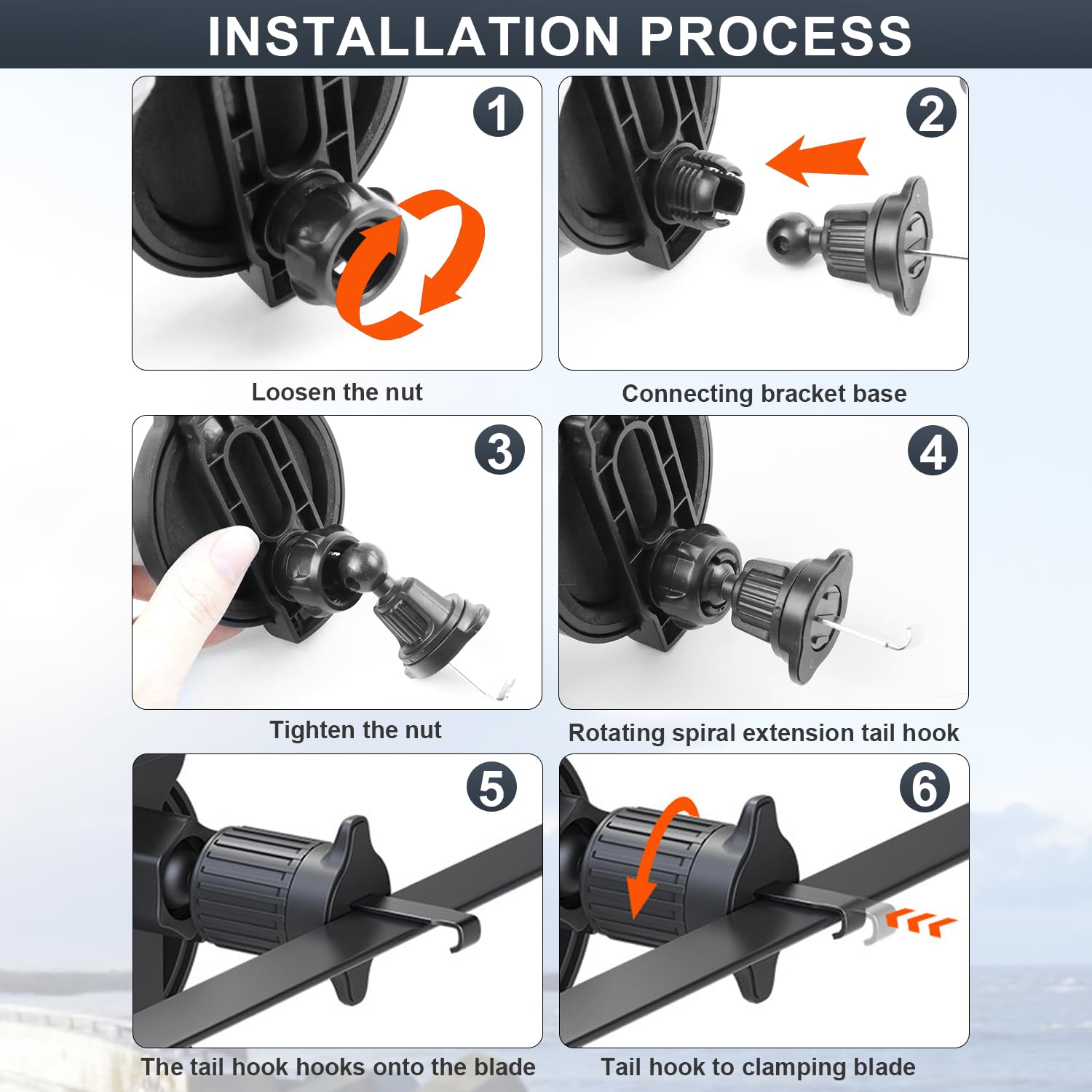 INSTALLATION PROCESS

1

Loosen the nut

2

Connecting bracket base

3

Tighten the nut

4

Rotating spiral extension tail hook

5

The tail hook hooks onto the blade

6

Tail hook to clamping blade