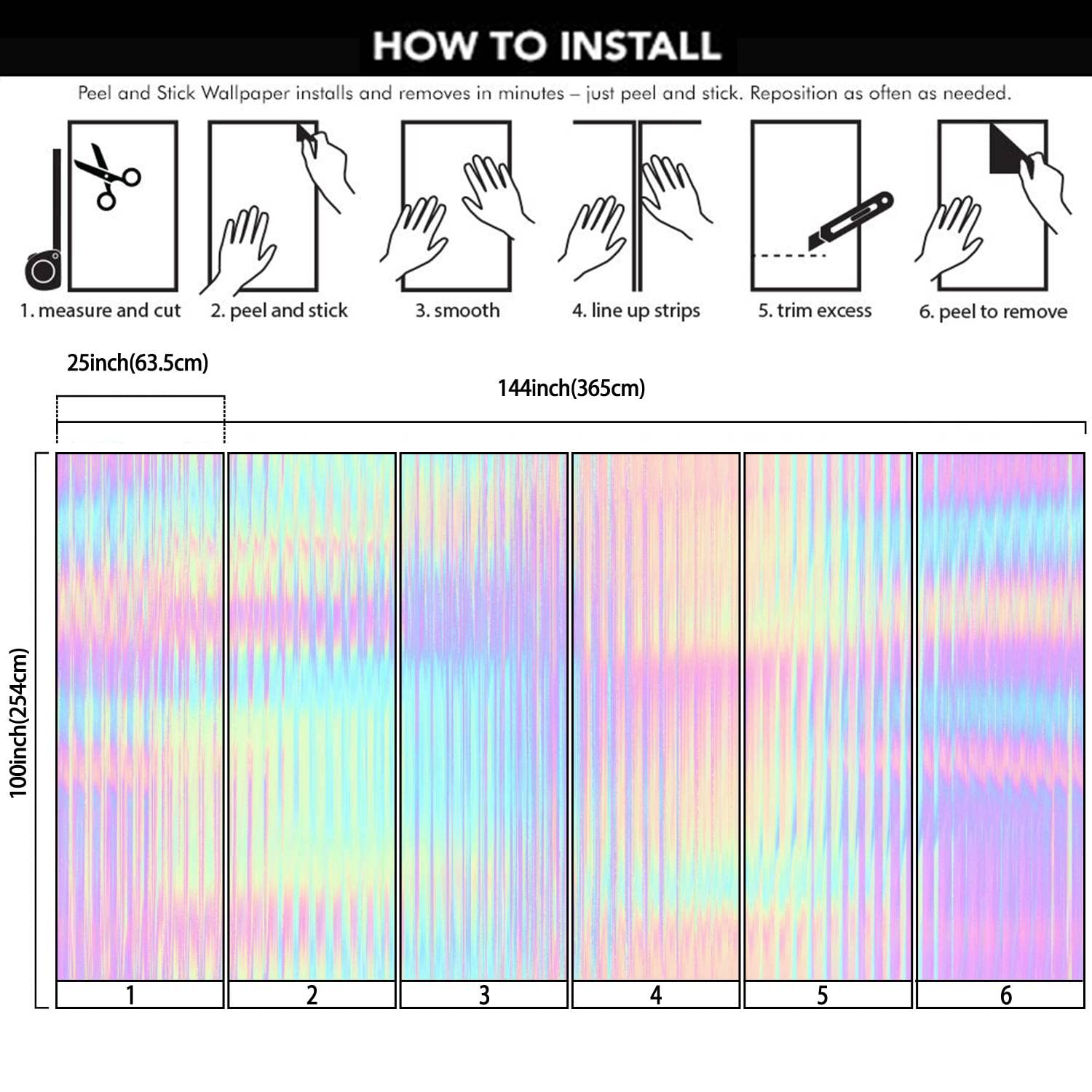 HOW TO INSTALL

Peel and Stick Wallpaper installs and removes in minutes – just peel and stick. Reposition as often as needed.

1. measure and cut
2. peel and stick
3. smooth
4. line up strips
5. trim excess
6. peel to remove

25inch(63.5cm)

144inch(365cm)

100inch(254cm)

1
2
3
4
5
6