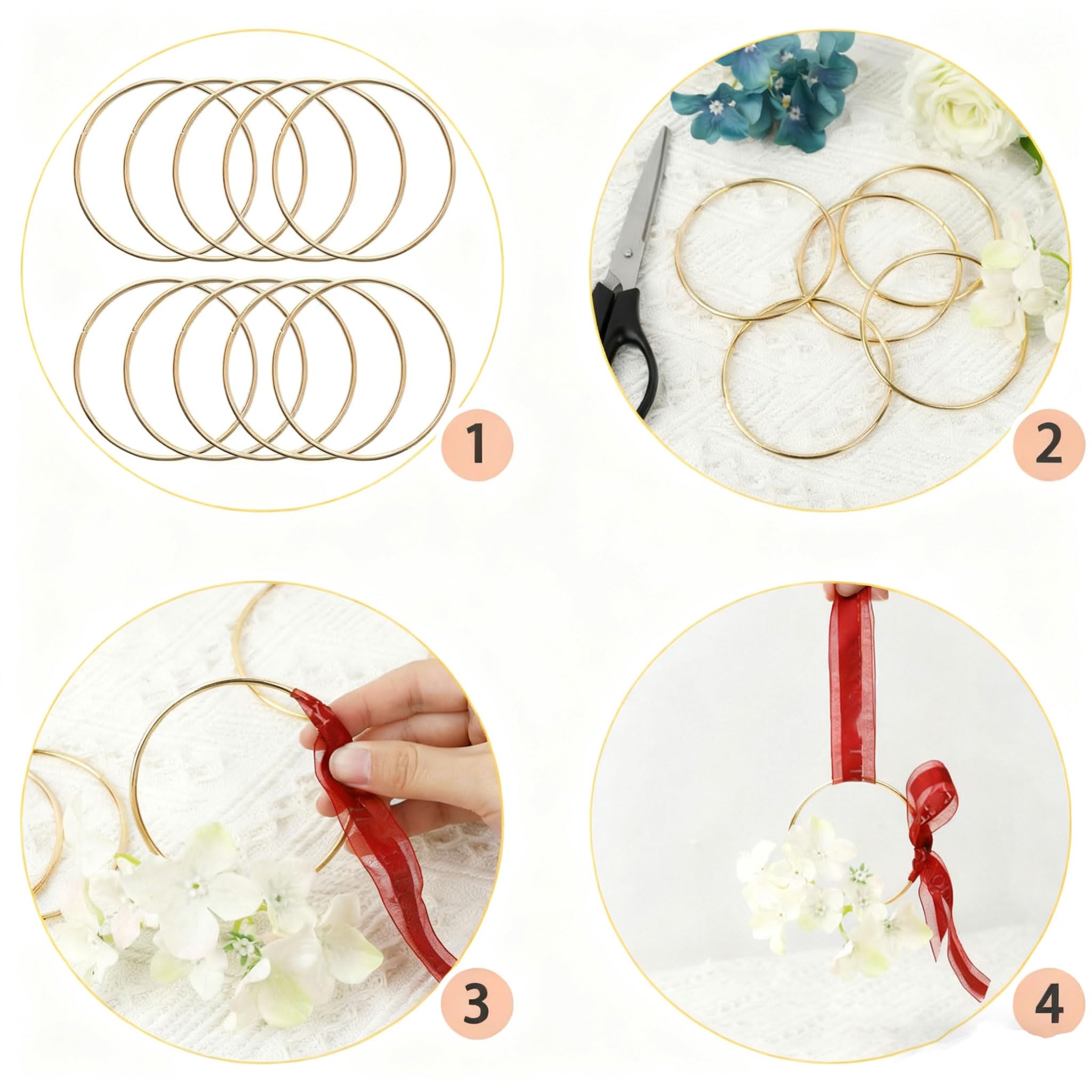 1

2

3

4