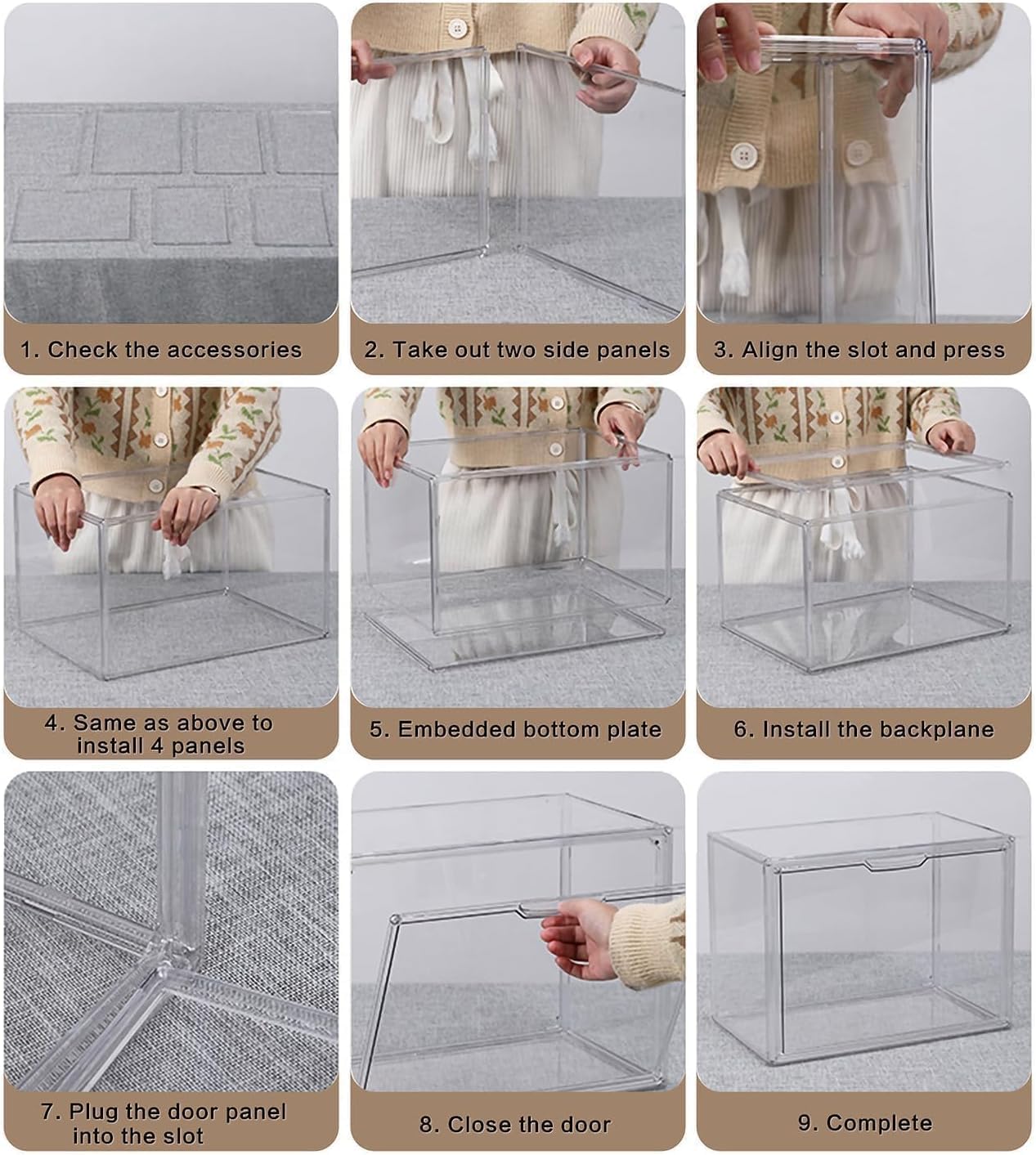 1. Check the accessories

2. Take out two side panels

3. Align the slot and press

4. Same as above to install 4 panels

5. Embedded bottom plate

6. Install the backplane

7. Plug the door panel into the slot

8. Close the door

9. Complete