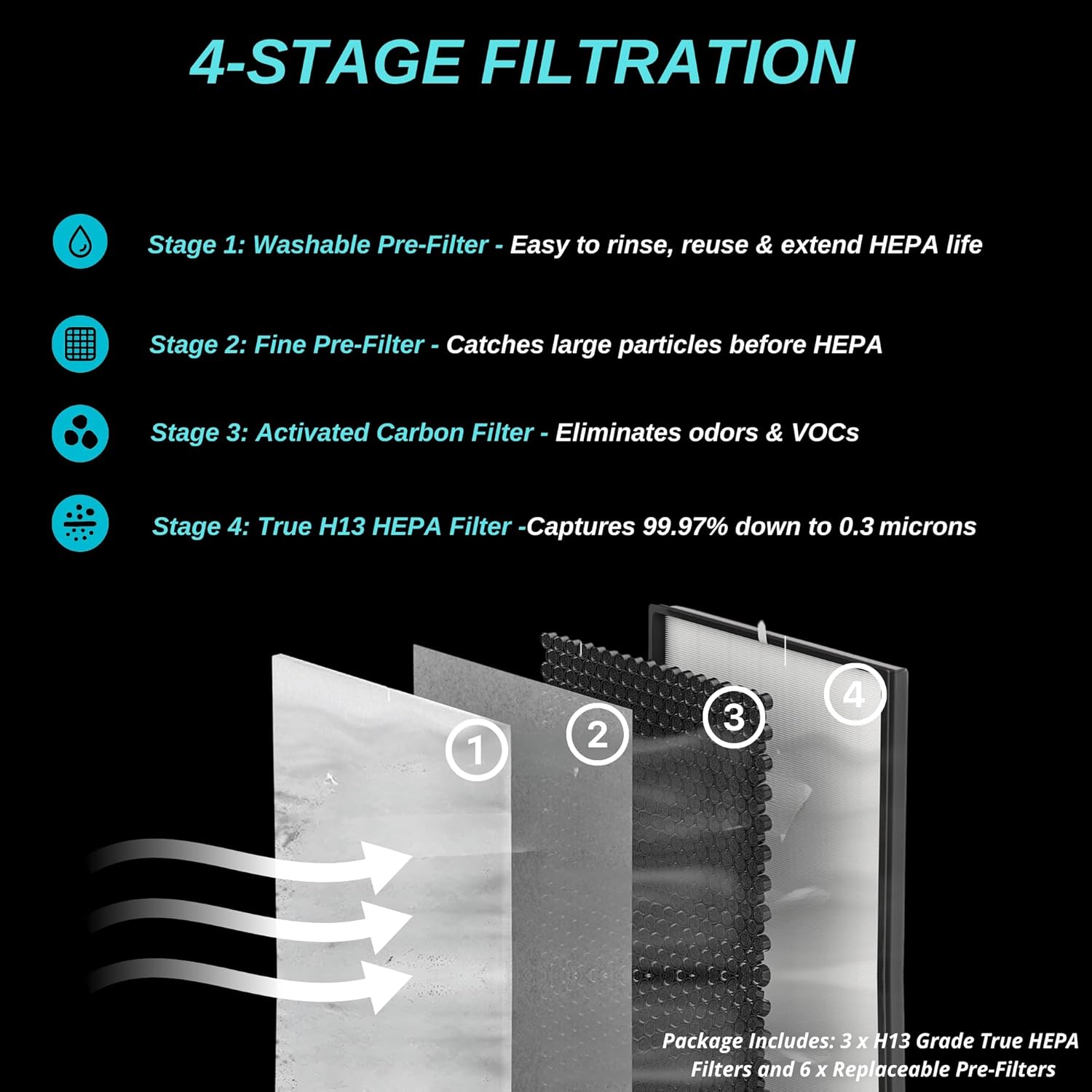 4-STAGE FILTRATION

Stage 1: Washable Pre-Filter - Easy to rinse, reuse & extend HEPA life

Stage 2: Fine Pre-Filter - Catches large particles before HEPA

Stage 3: Activated Carbon Filter - Eliminates odors & VOCs

Stage 4: True H13 HEPA Filter -Captures 99.97% down to 0.3 microns

1

2

3

4

Package Includes: 3 x H13 Grade True HEPA Filters and 6 x Replaceable Pre-Filters