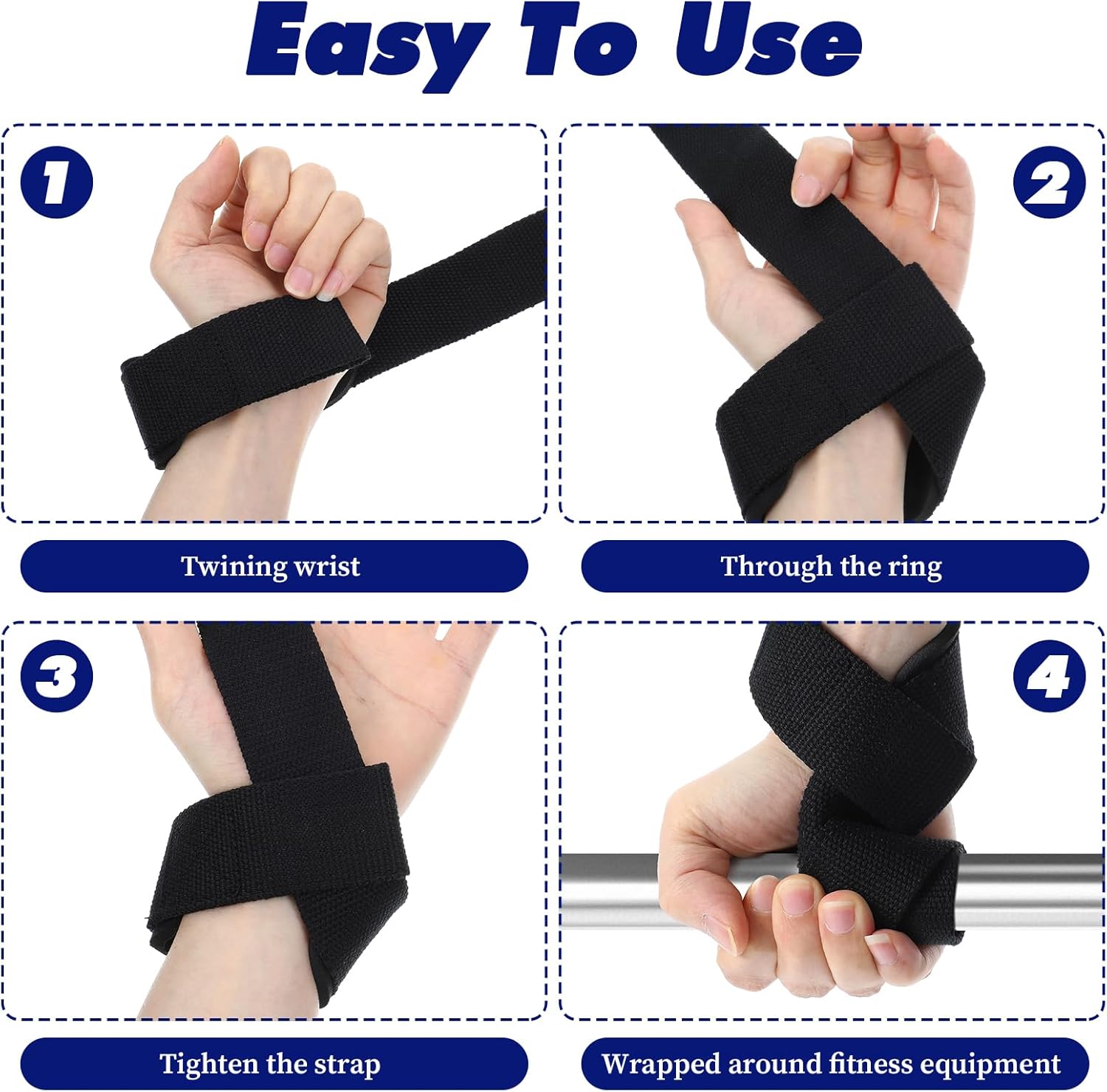 Easy To Use

1

Twining wrist

2

Through the ring

3

Tighten the strap

4

Wrapped around fitness equipment