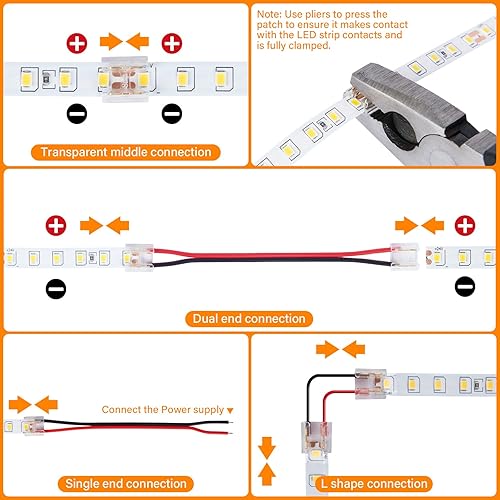 Transparent middle connection

Note: Use pliers to press the patch to ensure it makes contact with the LED strip contacts and is fully clamped.

Dual end connection

Connect the Power supply ▼

Single end connection

L shape connection