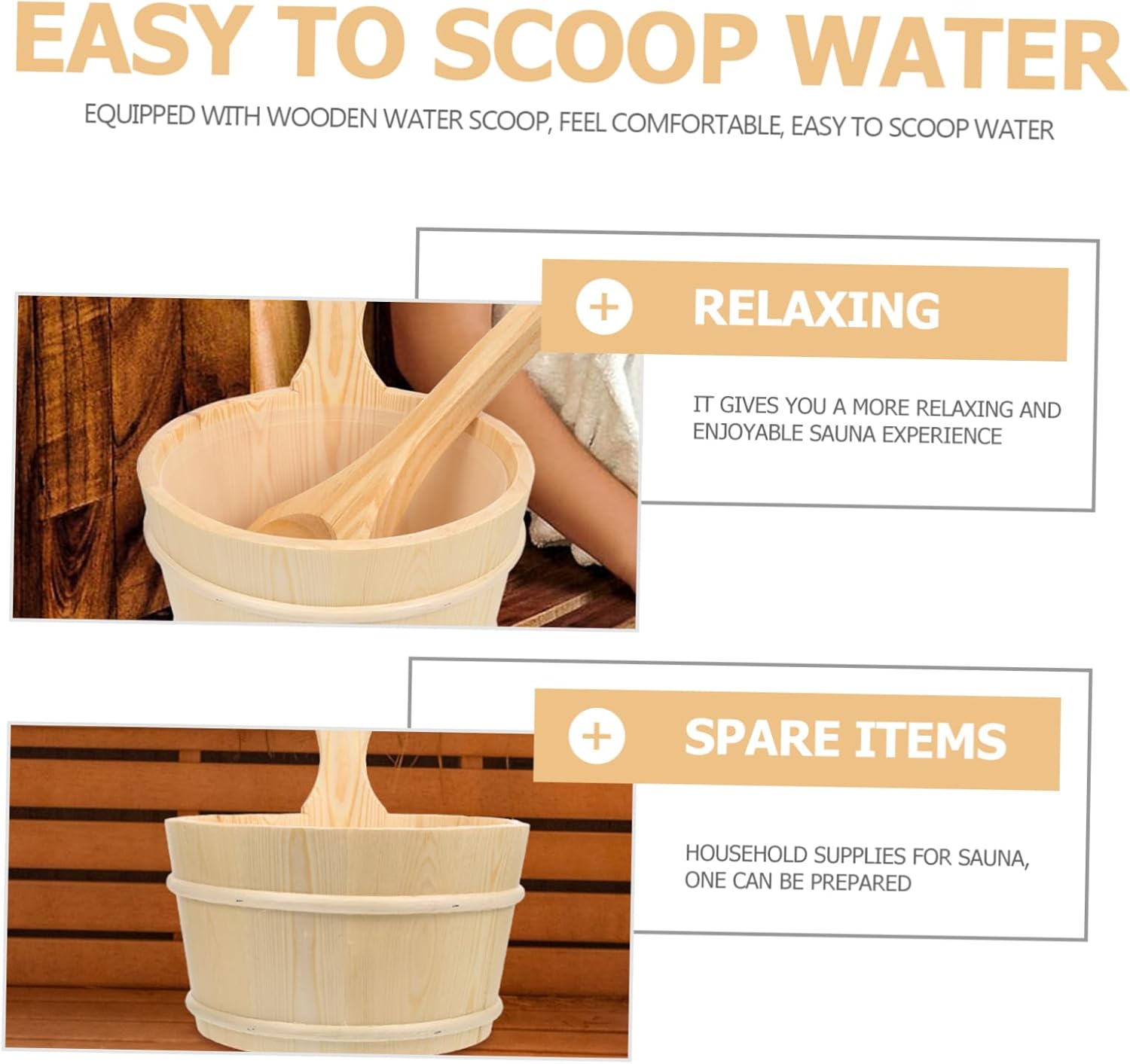 EASY TO SCOOP WATER

EQUIPPED WITH WOODEN WATER SCOOP, FEEL COMFORTABLE, EASY TO SCOOP WATER

+ RELAXING

IT GIVES YOU A MORE RELAXING AND ENJOYABLE SAUNA EXPERIENCE

+ SPARE ITEMS

HOUSEHOLD SUPPLIES FOR SAUNA, ONE CAN BE PREPARED