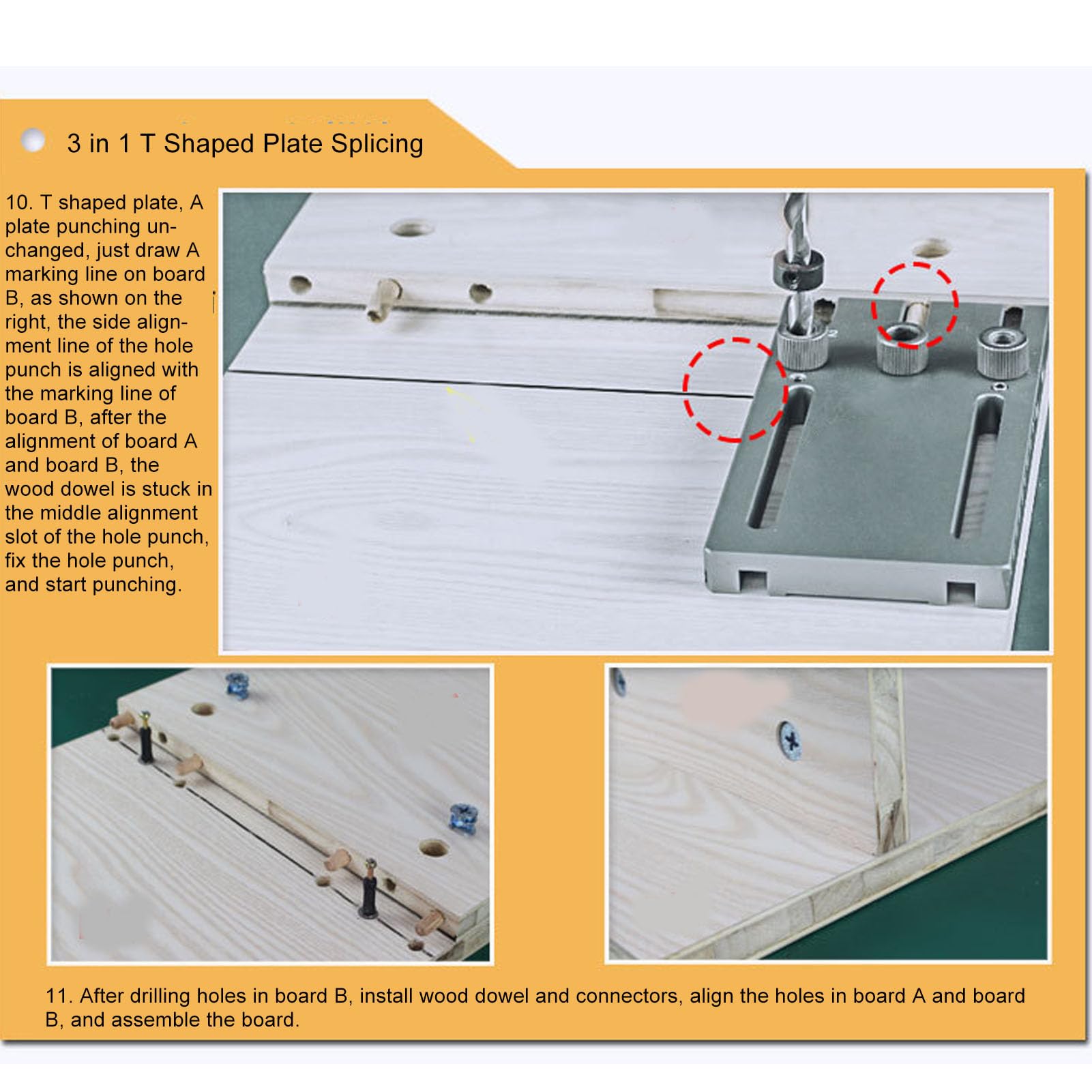 3 in 1 T Shaped Plate Splicing

10. T shaped plate, A plate punching unchanged, just draw A marking line on board B, as shown on the right, the side alignment line of the hole punch is aligned with the marking line of board B, after the alignment of board A and board B, the wood dowel is stuck in the middle alignment slot of the hole punch, fix the hole punch, and start punching.

11. After drilling holes in board B, install wood dowel and connectors, align the holes in board A and board B, and assemble the board.