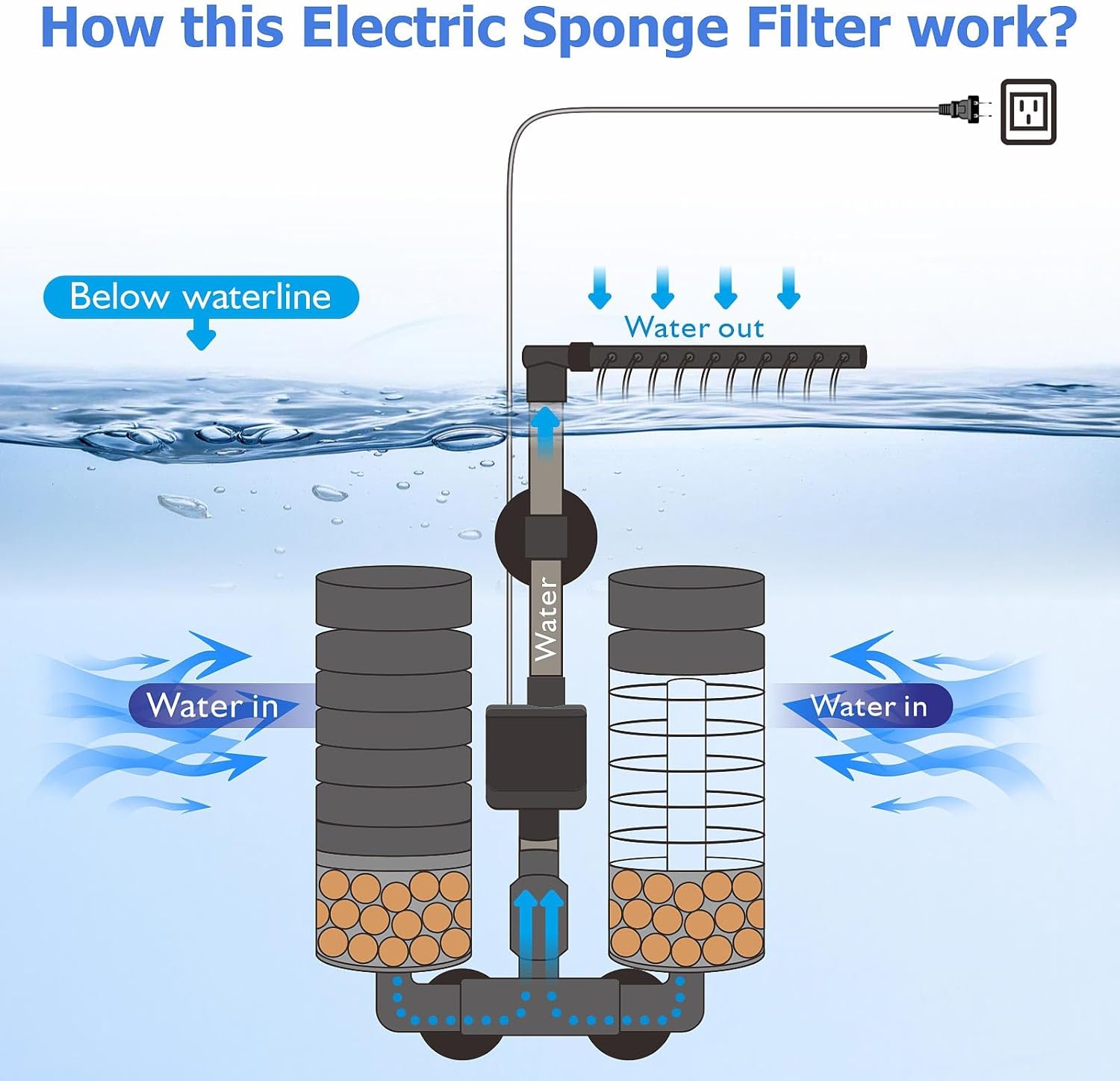 How this Electric Sponge Filter work?

Below waterline

Water out

Water

Water in

Water in