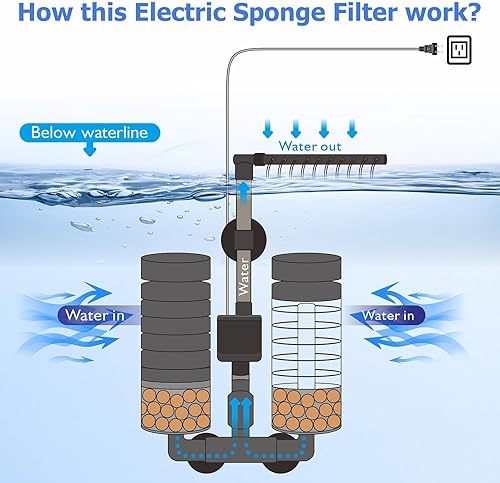 How this Electric Sponge Filter work?

Below waterline

Water out

Water

Water in

Water in