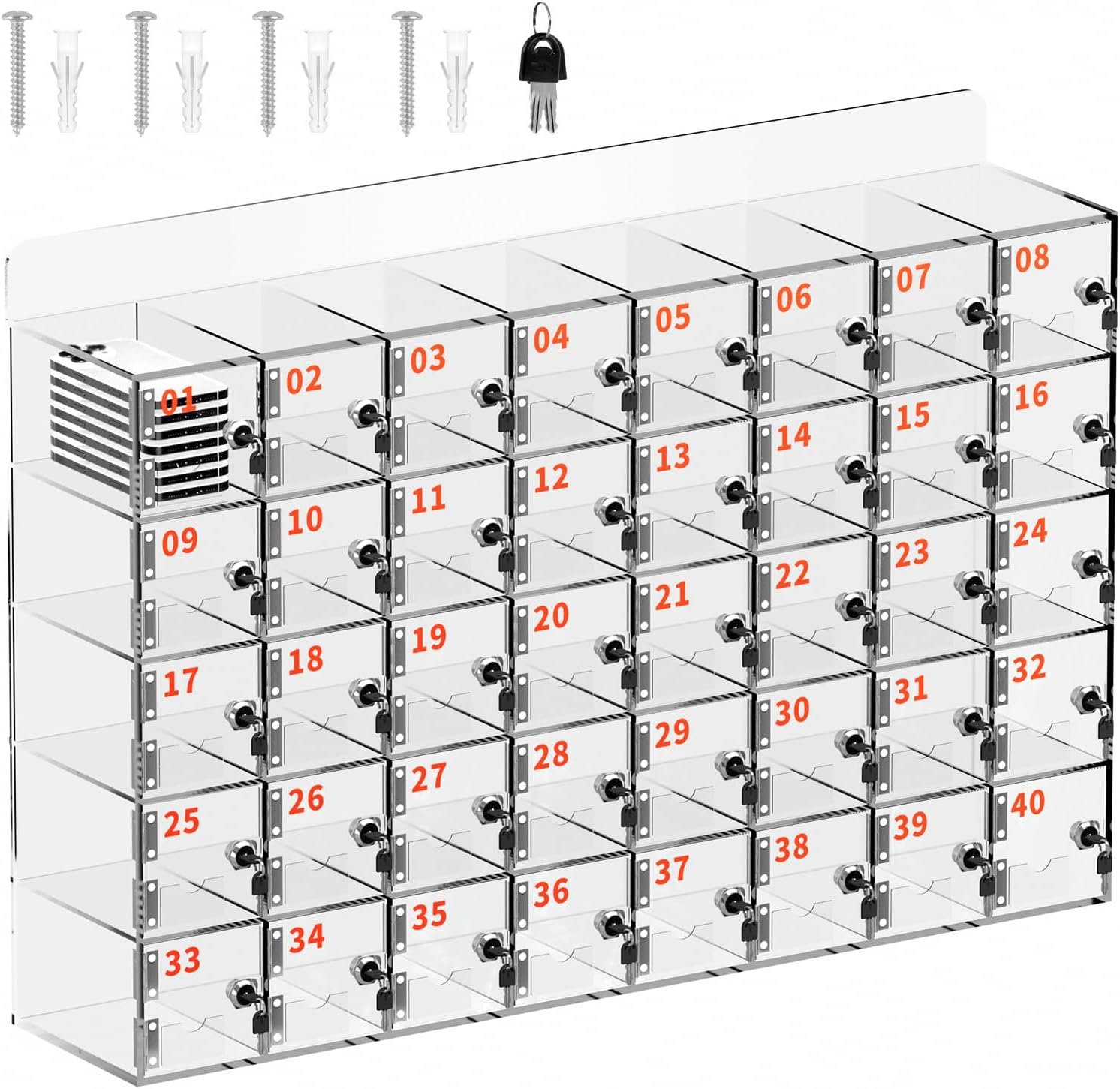 01 02 03 04 05 06 07 08

09 10 11 12 13 14 15 16

17 18 19 20 21 22 23 24

25 26 27 28 29 30 31 32

33 34 35 36 37 38 39 40