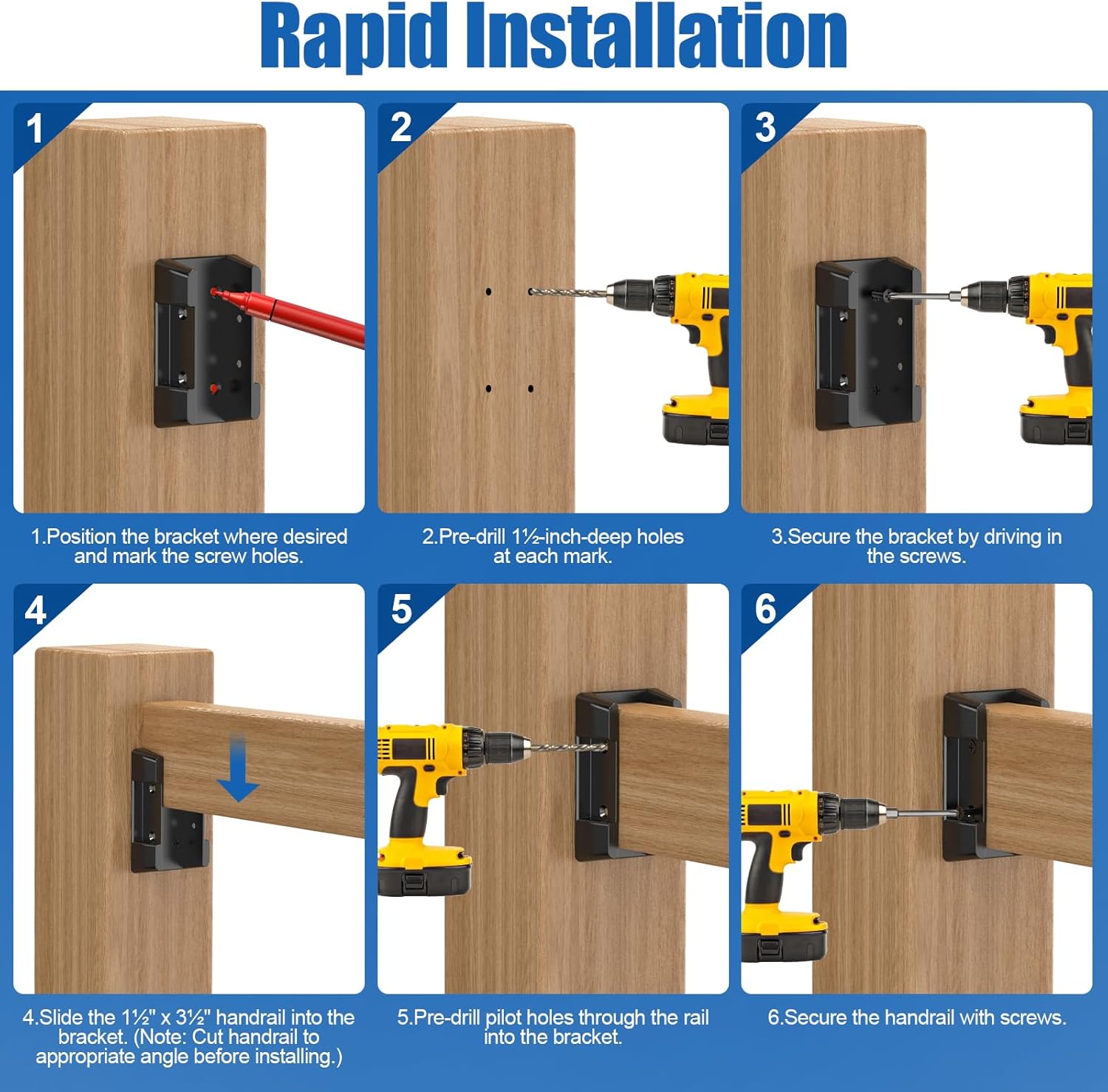 Rapid Installation

1

1.Position the bracket where desired and mark the screw holes.

2

2.Pre-drill 1½-inch-deep holes at each mark.

3

3.Secure the bracket by driving in the screws.

4

4.Slide the 1½" x 3½" handrail into the bracket. (Note: Cut handrail to appropriate angle before installing.)

5

5.Pre-drill pilot holes through the rail into the bracket.

6

6.Secure the handrail with screws.