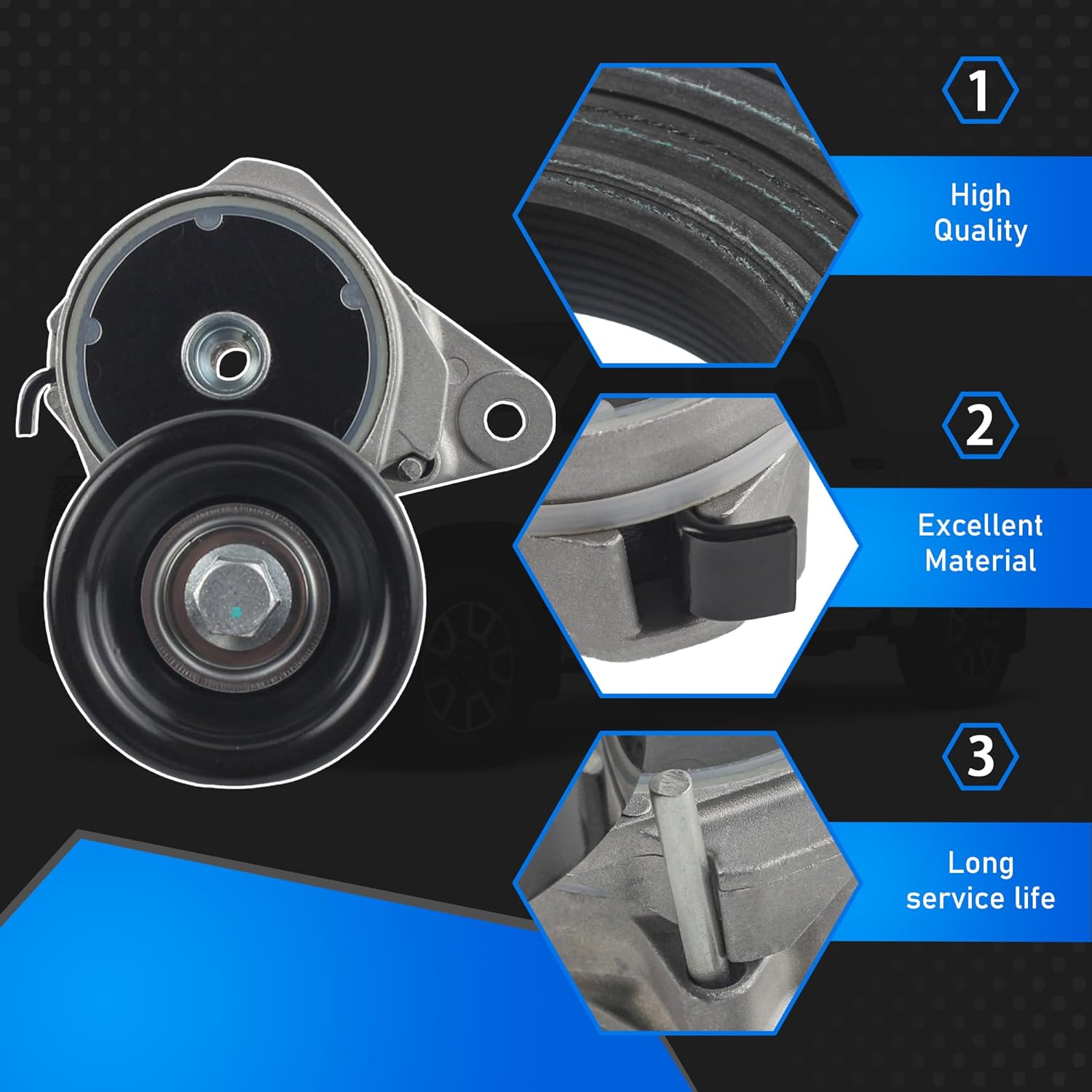 1

High Quality

2

Excellent Material

3

Long service life