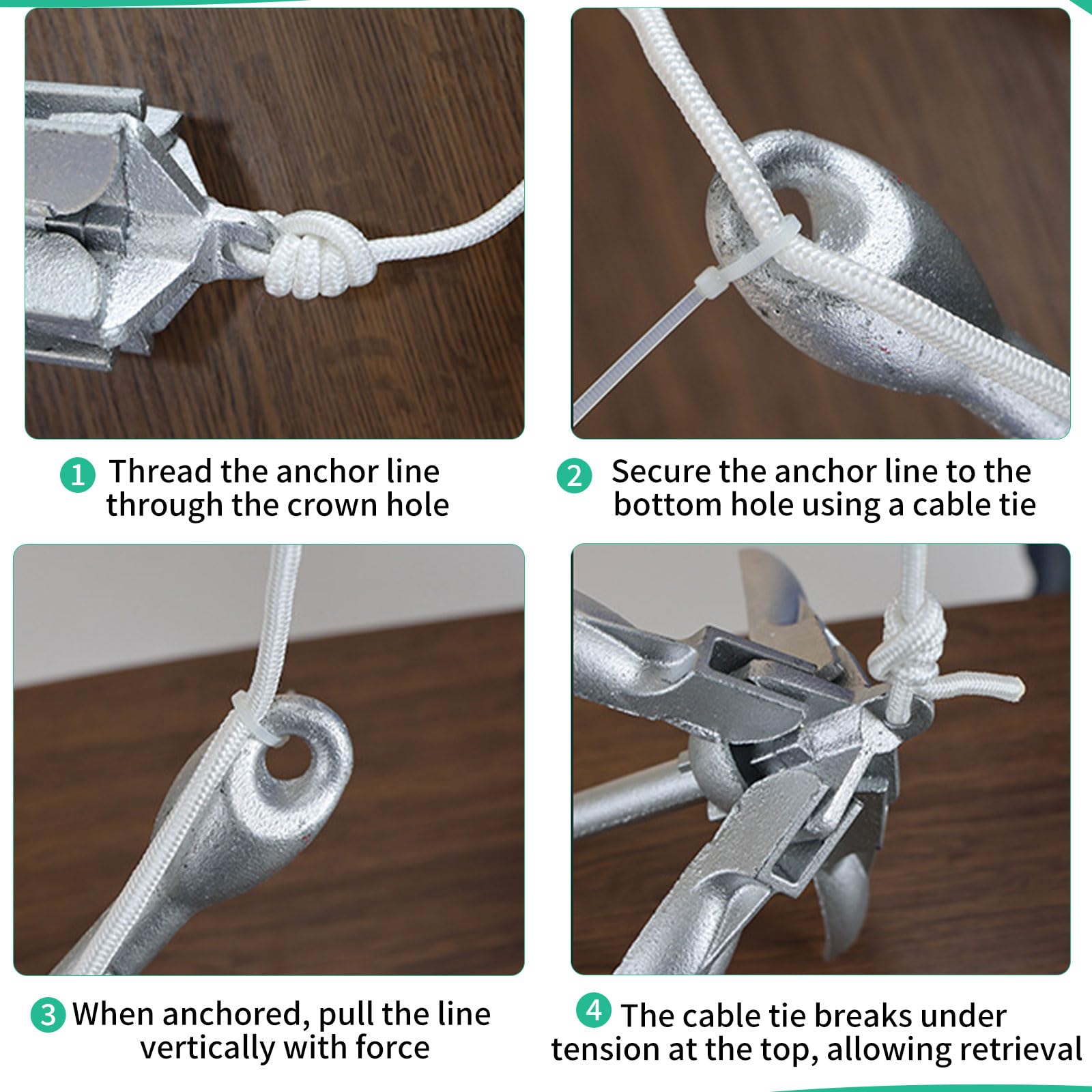 1 Thread the anchor line through the crown hole

2 Secure the anchor line to the bottom hole using a cable tie

3 When anchored, pull the line vertically with force

4 The cable tie breaks under tension at the top, allowing retrieval