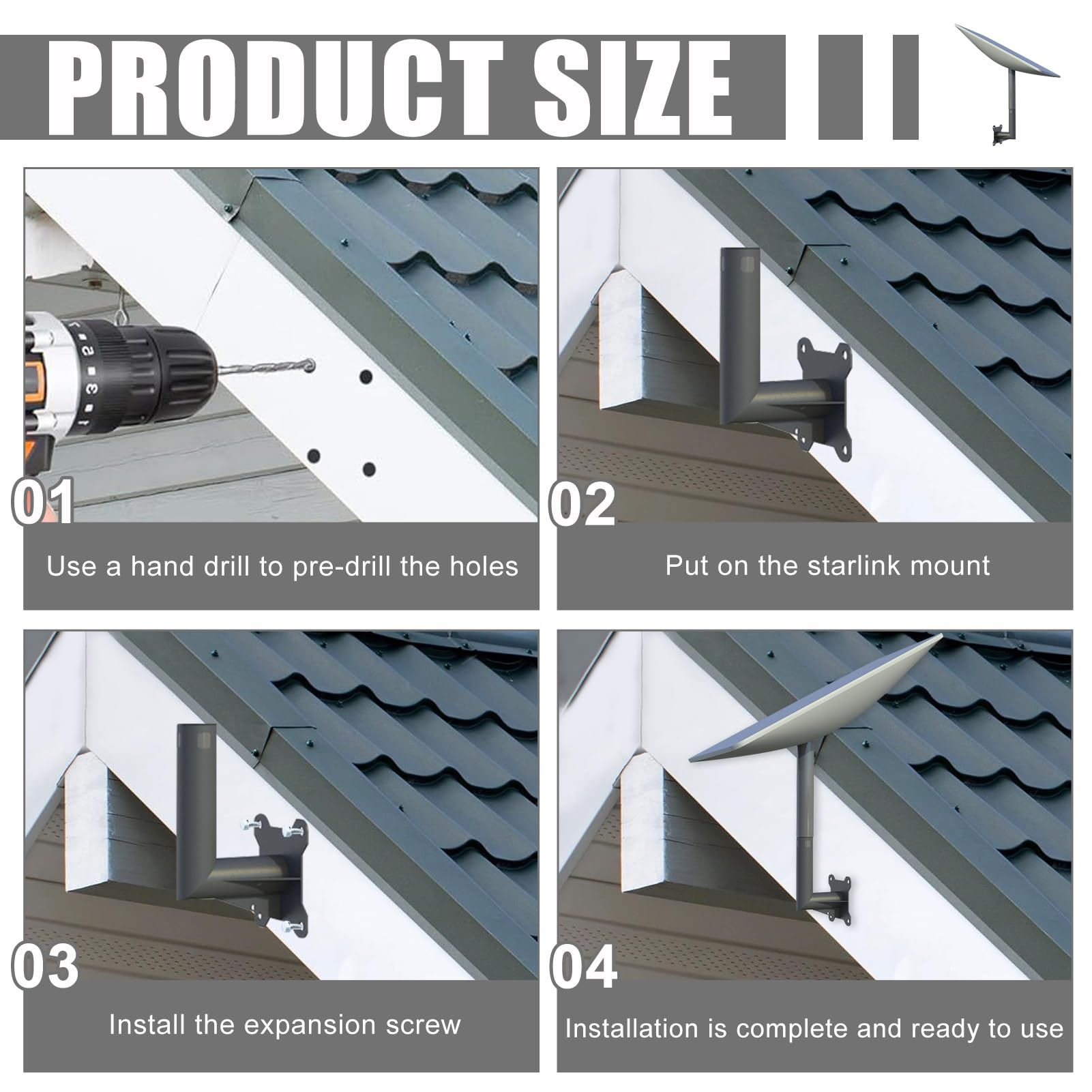 PRODUCT SIZE

01

Use a hand drill to pre-drill the holes

02

Put on the starlink mount

03

Install the expansion screw

04

Installation is complete and ready to use