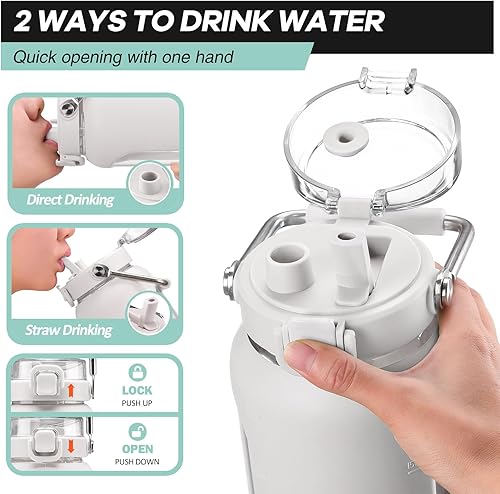 2 WAYS TO DRINK WATER

Quick opening with one hand

Direct Drinking

Straw Drinking

LOCK
PUSH UP

OPEN
PUSH DOWN