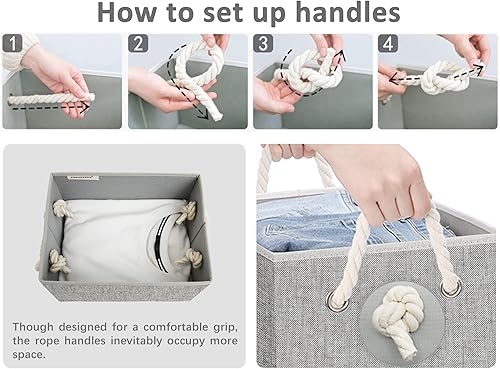 How to set up handles

1

2

3

4

Though designed for a comfortable grip, the rope handles inevitably occupy more space.