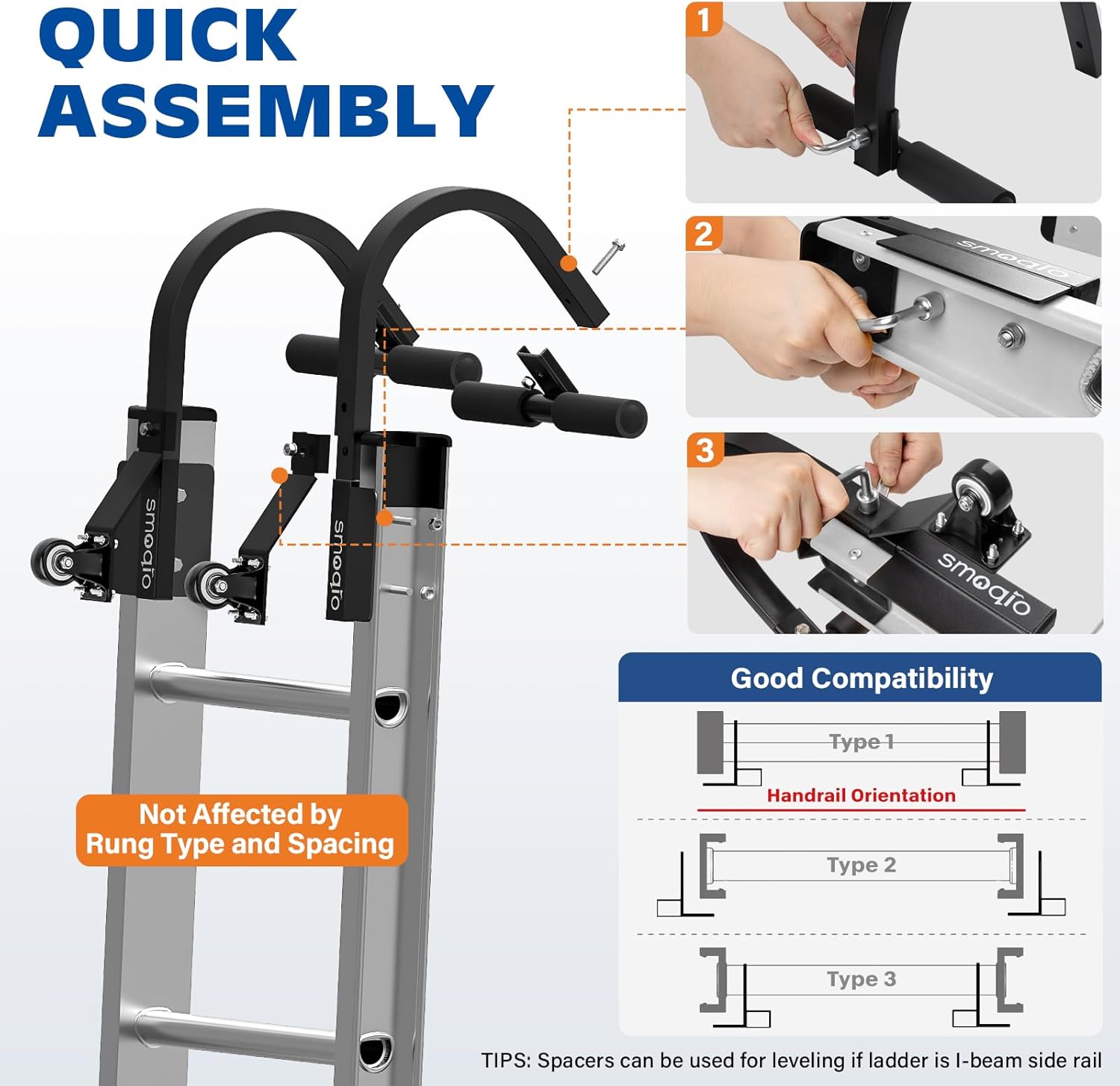 QUICK ASSEMBLY

1

2

smoqio

3

smoqio

smoqio

smoqio

Not Affected by Rung Type and Spacing

Good Compatibility

Type 1

Handrail Orientation

Type 2

Type 3

TIPS: Spacers can be used for leveling if ladder is I-beam side rail