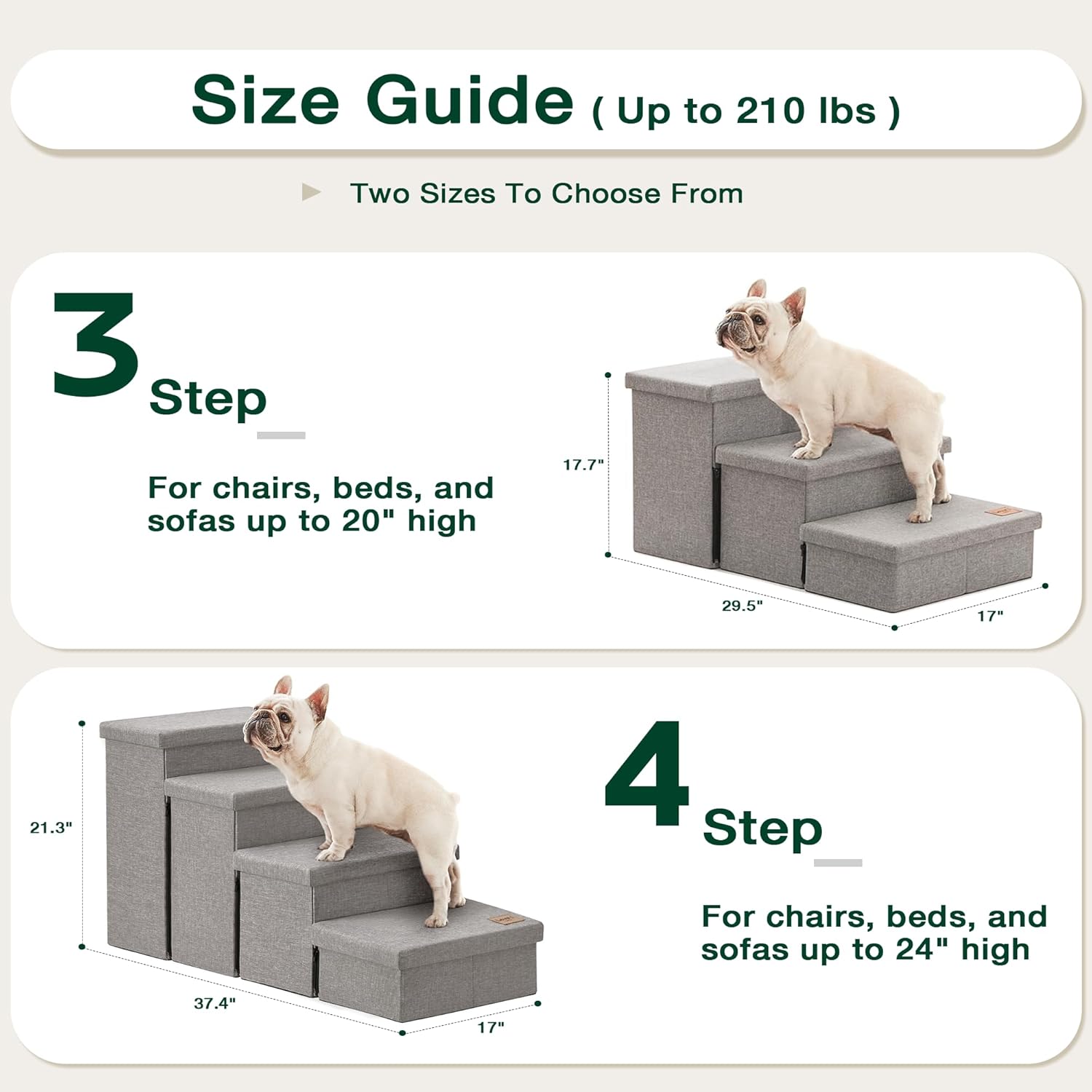 Size Guide ( Up to 210 lbs )

Two Sizes To Choose From

3 Step

For chairs, beds, and sofas up to 20" high

17.7"

29.5"

17"

21.3"

37.4"

17"

4 Step

For chairs, beds, and sofas up to 24" high