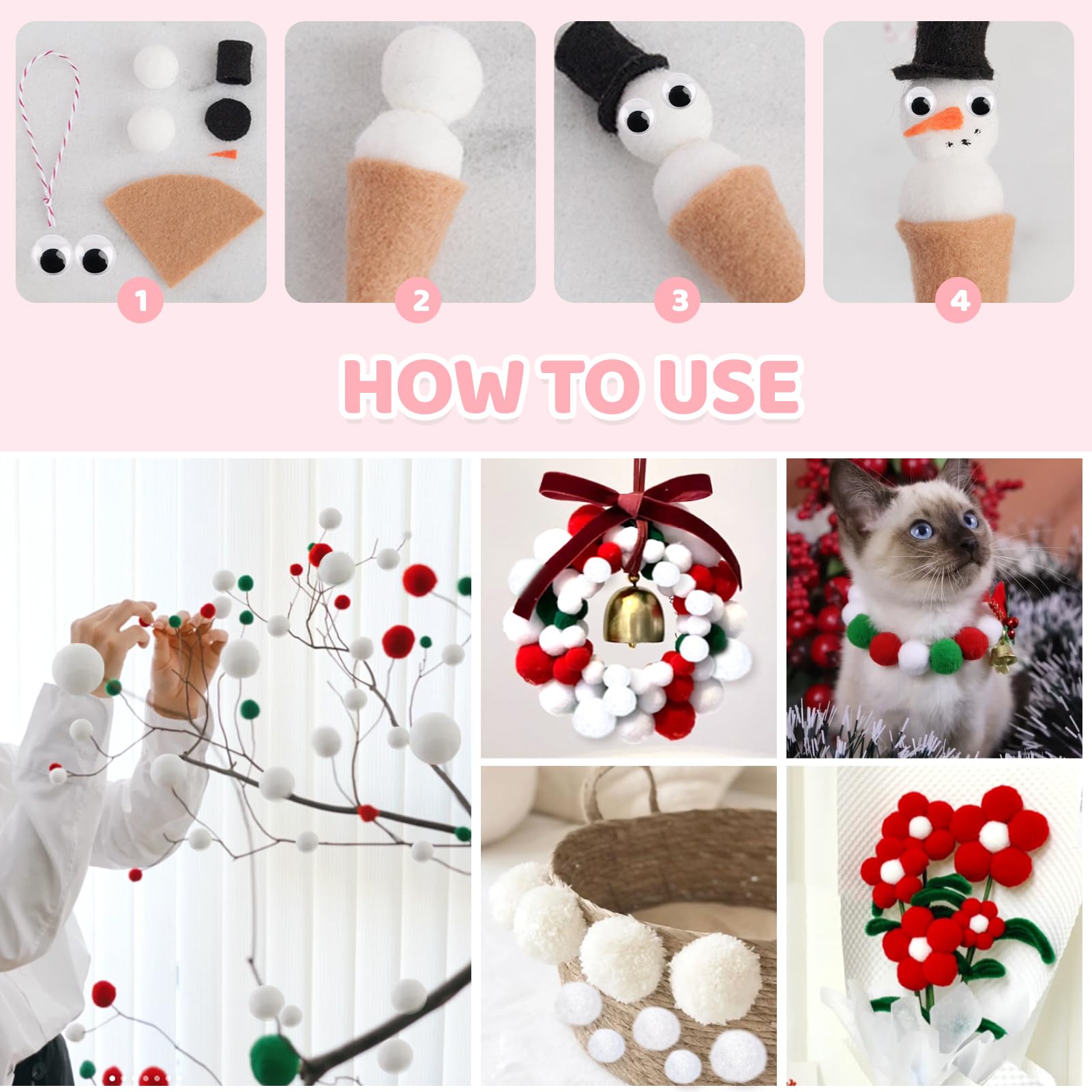 1
2
3
4

HOW TO USE