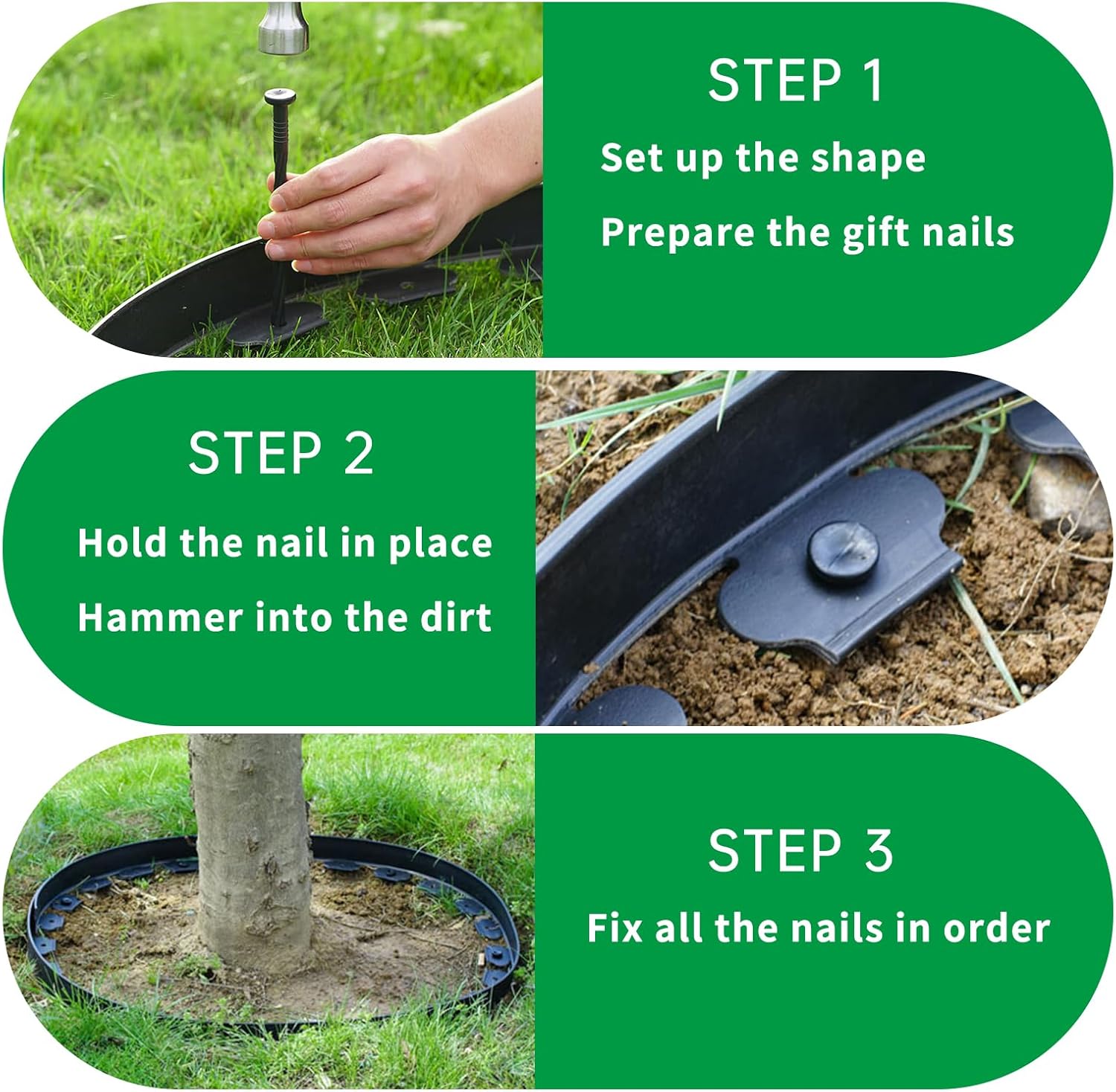 STEP 1

Set up the shape

Prepare the gift nails

STEP 2

Hold the nail in place

Hammer into the dirt

STEP 3

Fix all the nails in order