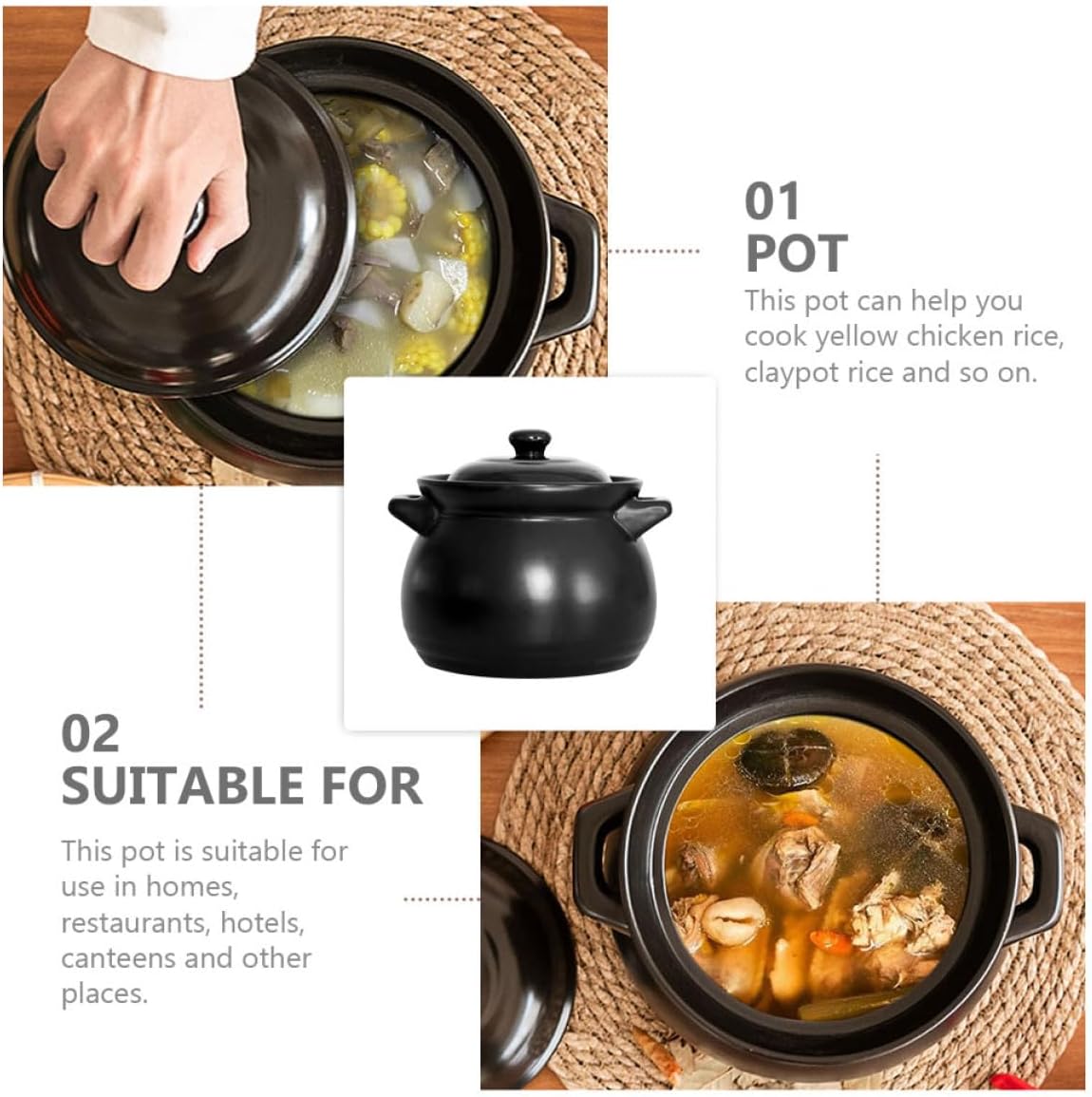 01
POT
This pot can help you cook yellow chicken rice, claypot rice and so on.

02
SUITABLE FOR
This pot is suitable for use in homes, restaurants, hotels, canteens and other places.