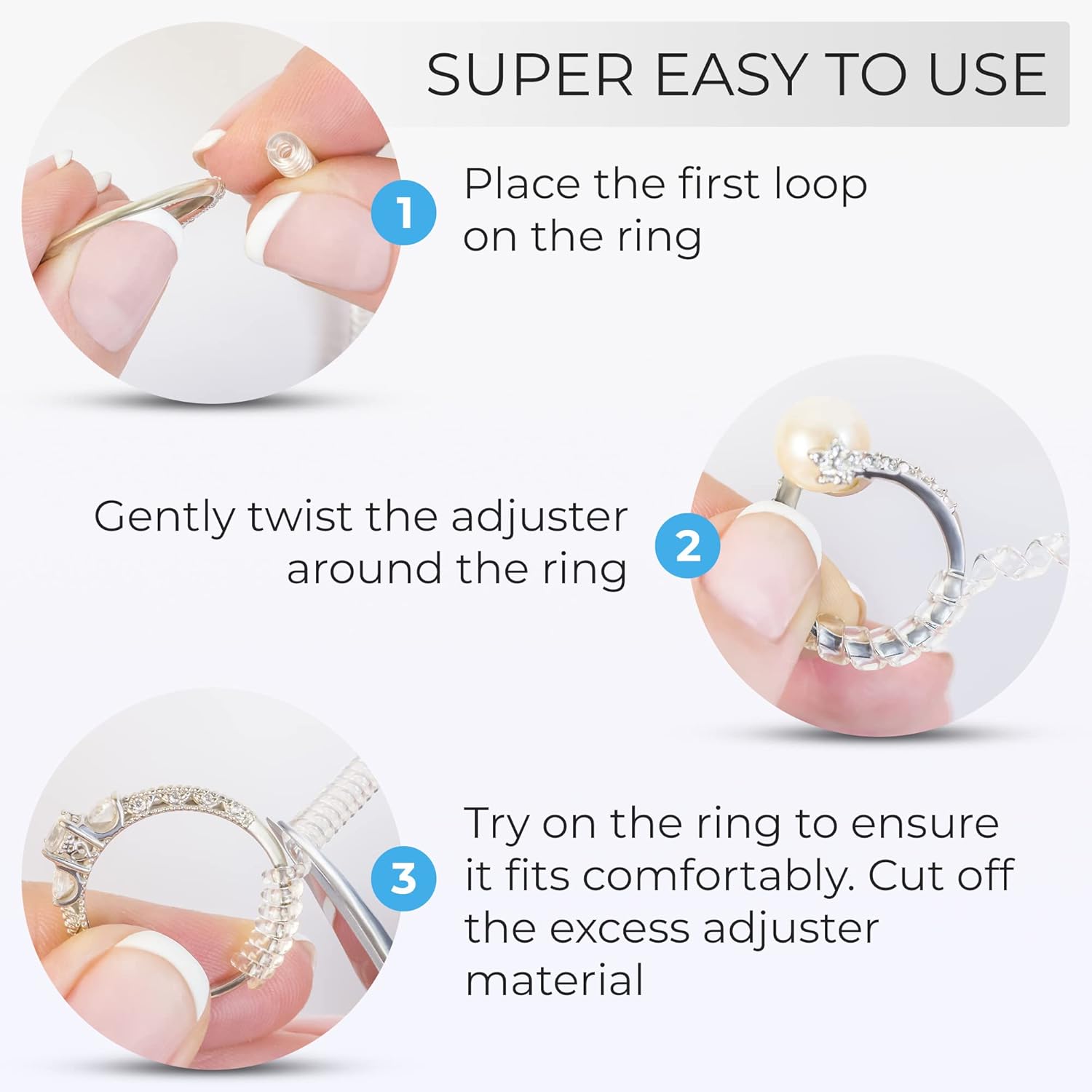 SUPER EASY TO USE

1 Place the first loop on the ring

Gently twist the adjuster around the ring 2

3 Try on the ring to ensure it fits comfortably. Cut off the excess adjuster material