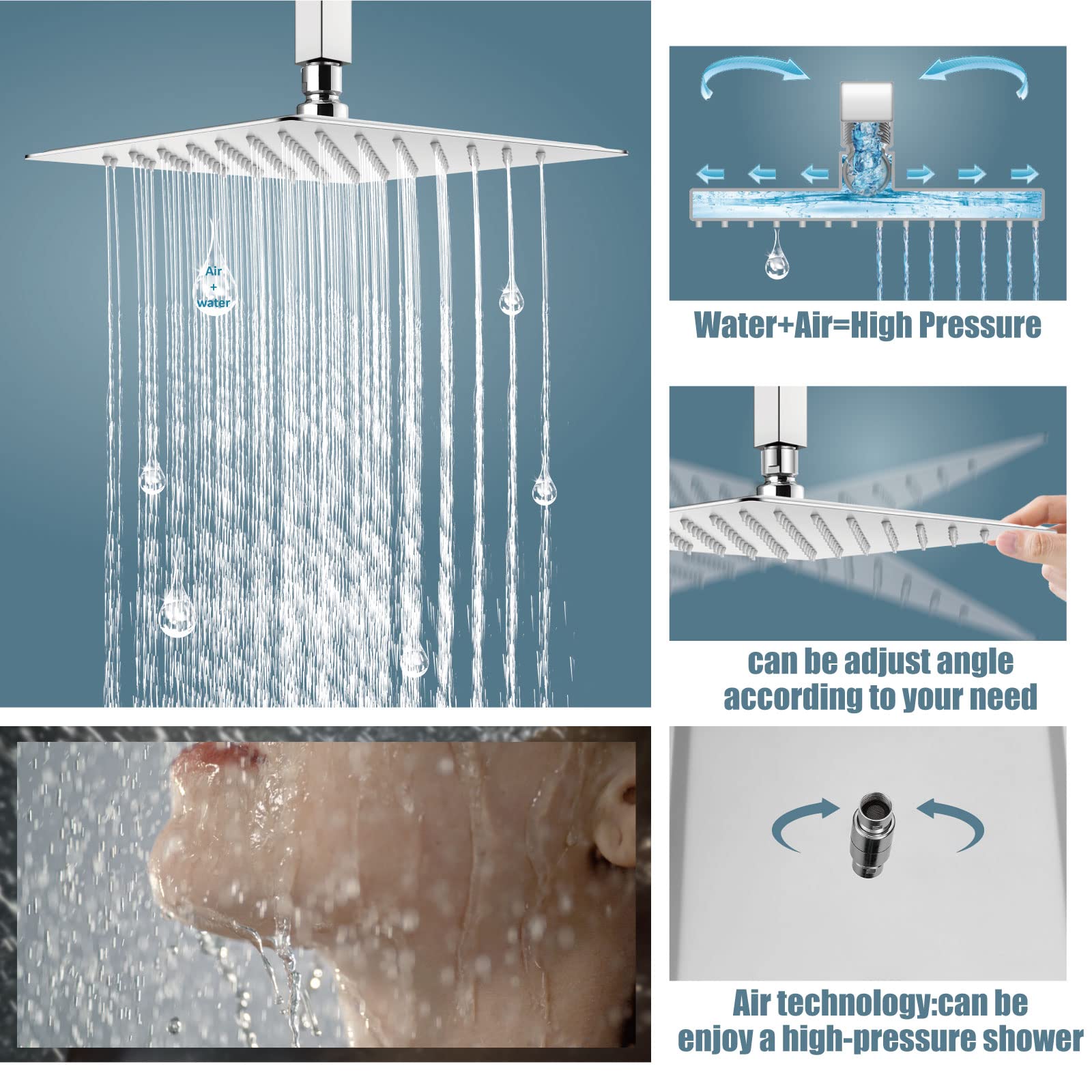 Air
+
water

Water+Air=High Pressure

can be adjust angle according to your need

Air technology:can be enjoy a high-pressure shower