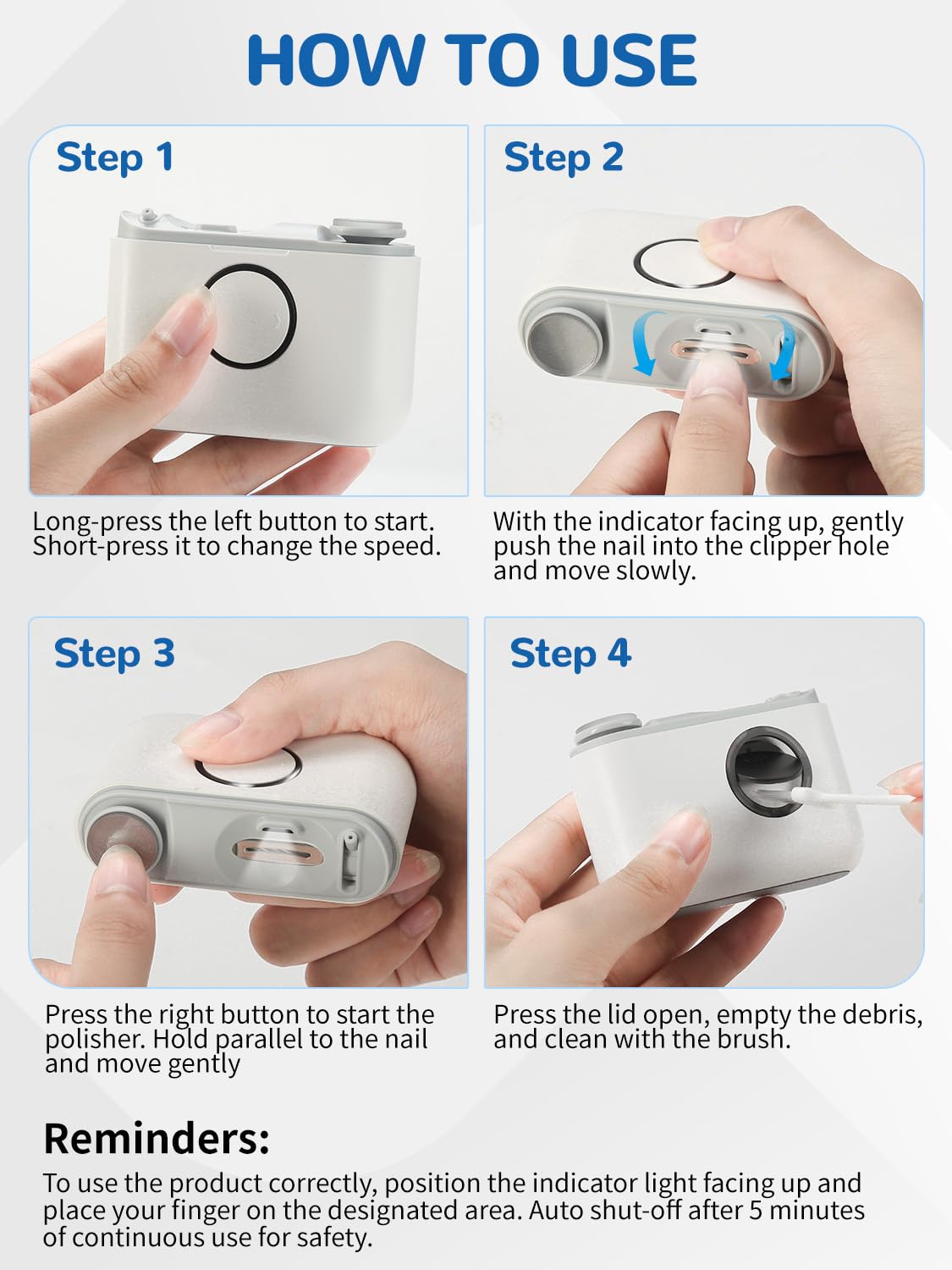 HOW TO USE

Step 1

Long-press the left button to start. Short-press it to change the speed.

Step 2

With the indicator facing up, gently push the nail into the clipper hole and move slowly.

Step 3

Press the right button to start the polisher. Hold parallel to the nail and move gently

Step 4

Press the lid open, empty the debris, and clean with the brush.

Reminders:

To use the product correctly, position the indicator light facing up and place your finger on the designated area. Auto shut-off after 5 minutes of continuous use for safety.