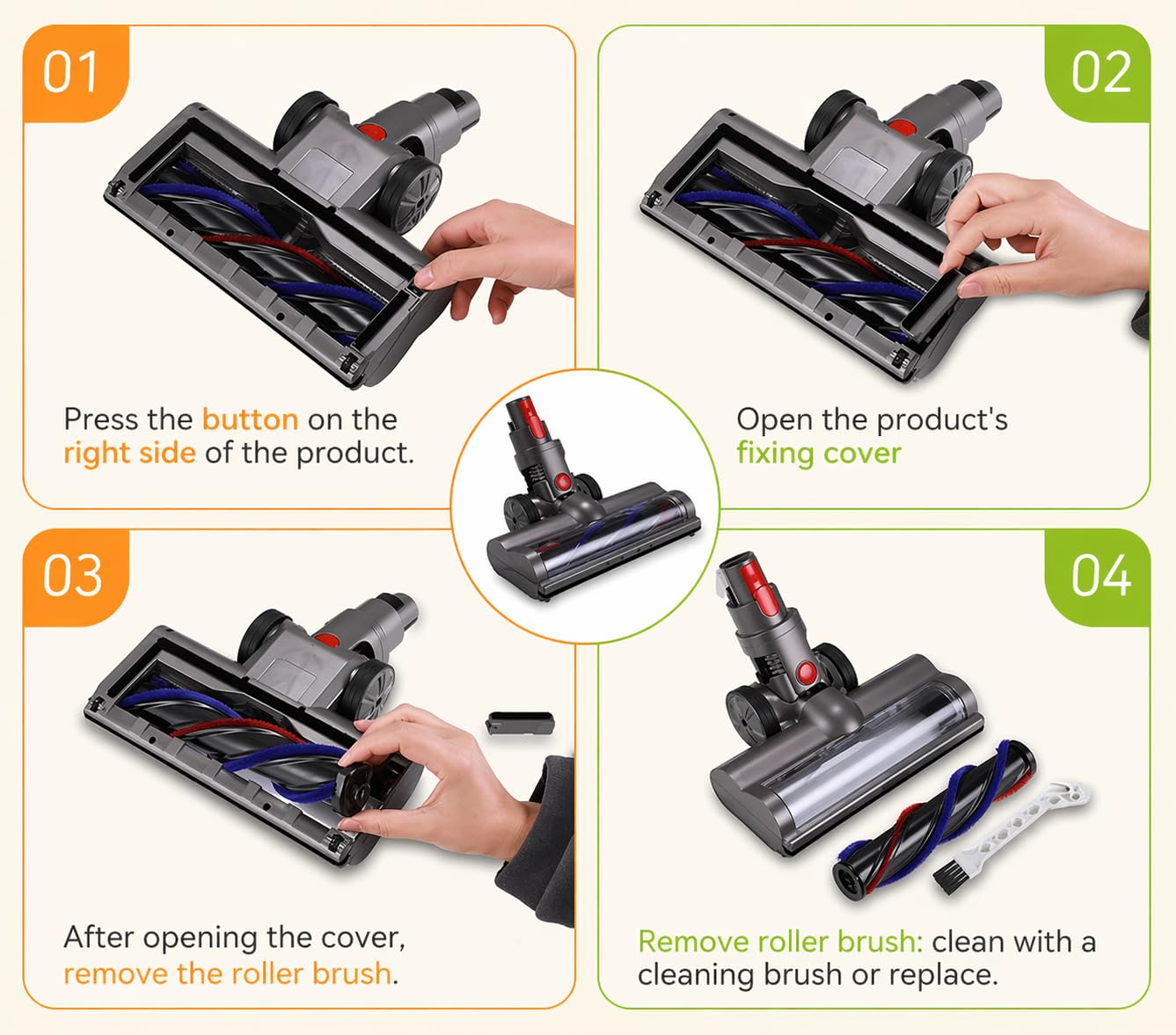 01

Press the button on the right side of the product.

02

Open the product's fixing cover

03

After opening the cover, remove the roller brush.

04

Remove roller brush: clean with a cleaning brush or replace.