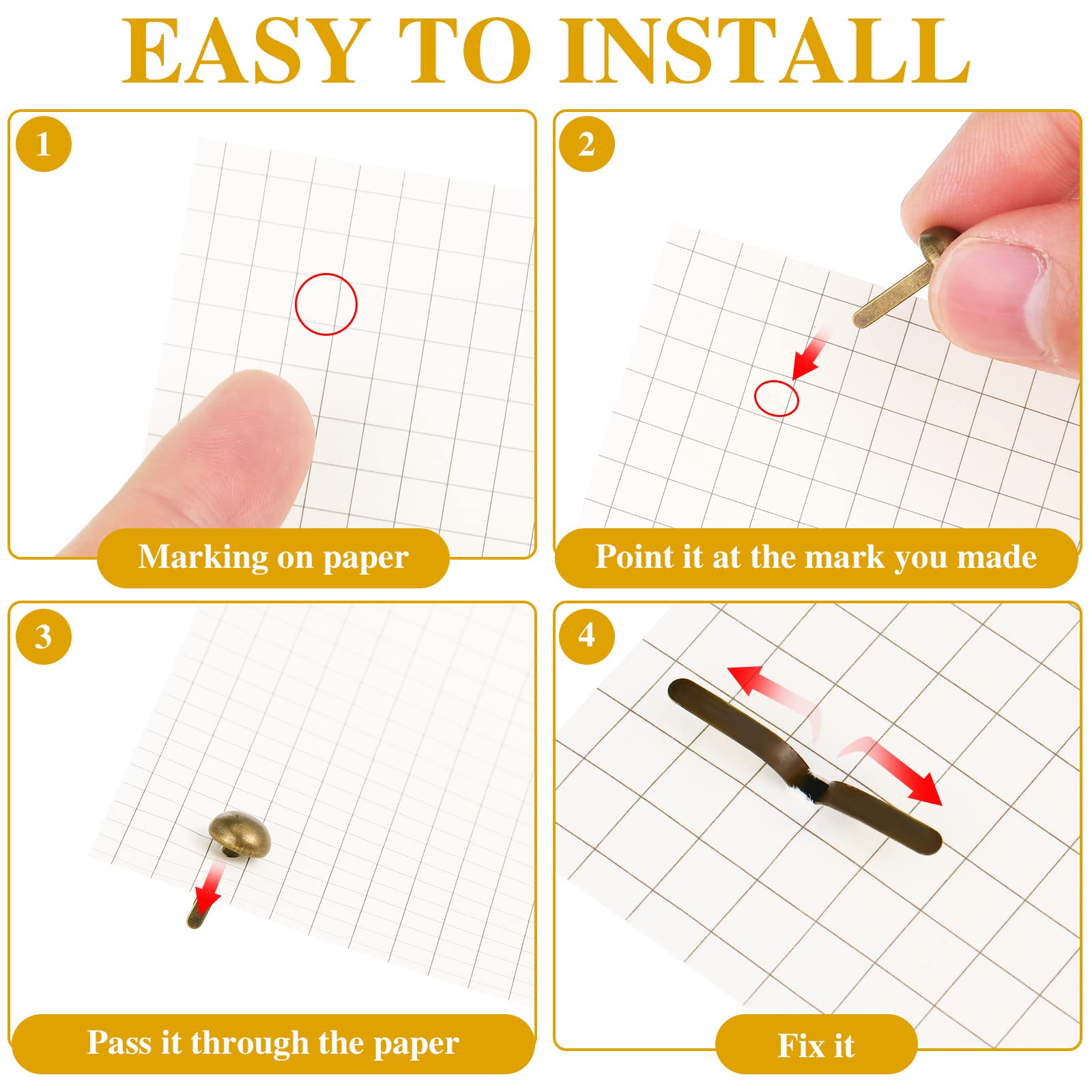 EASY TO INSTALL

1

Marking on paper

2

Point it at the mark you made

3

Pass it through the paper

4

Fix it