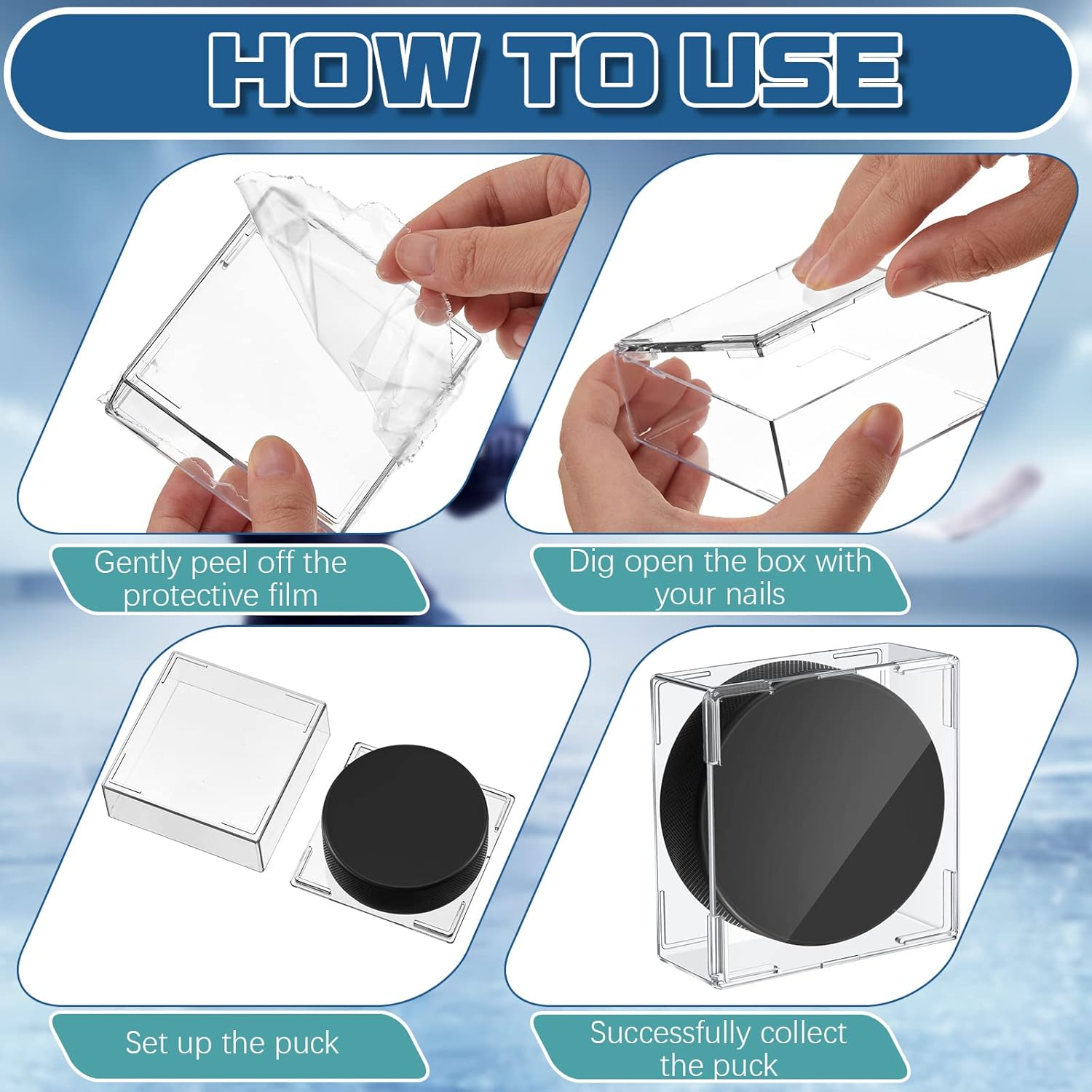 HOW TO USE

Gently peel off the protective film

Dig open the box with your nails

Set up the puck

Successfully collect the puck