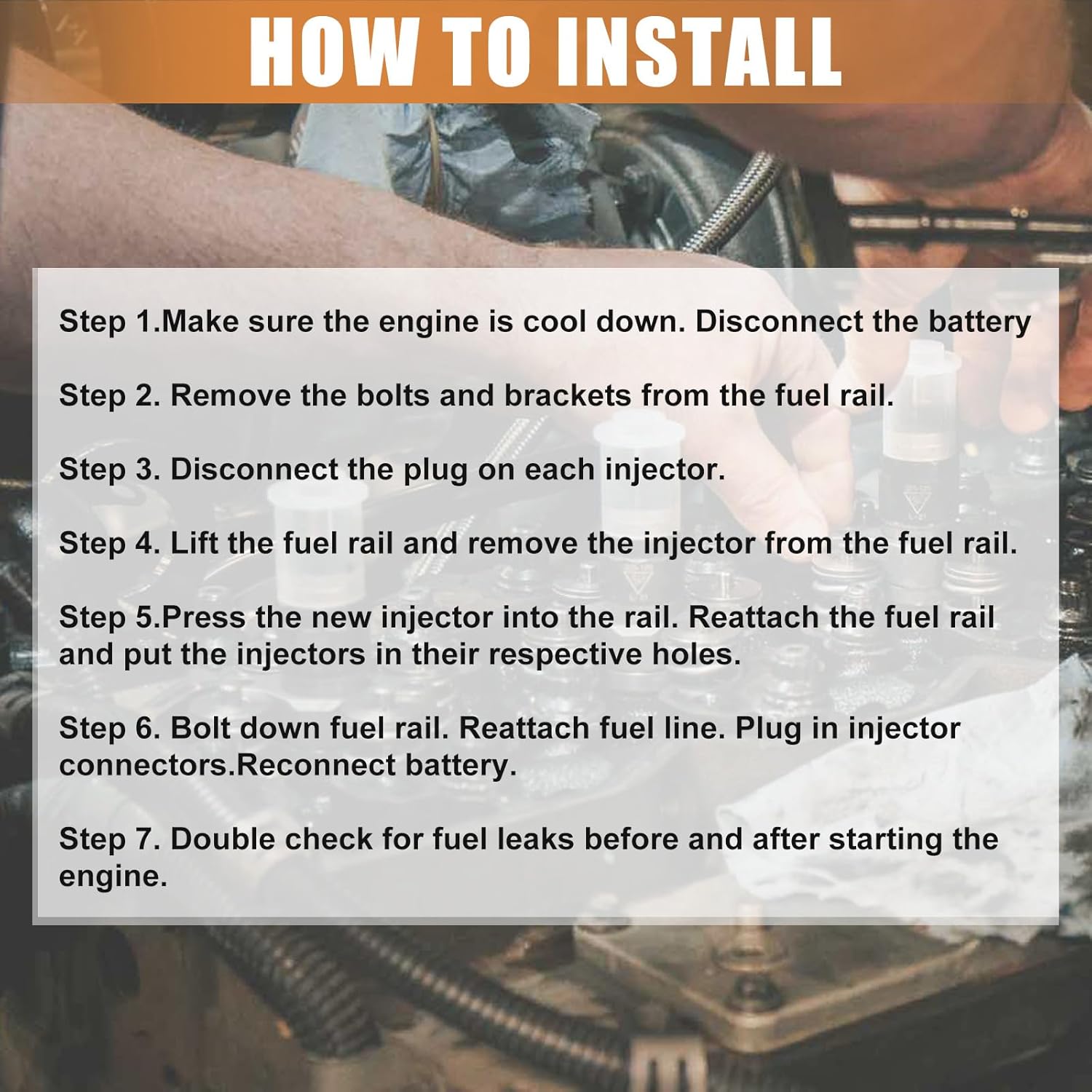 HOW TO INSTALL

Step 1.Make sure the engine is cool down. Disconnect the battery

Step 2. Remove the bolts and brackets from the fuel rail.

Step 3. Disconnect the plug on each injector.

Step 4. Lift the fuel rail and remove the injector from the fuel rail.

Step 5.Press the new injector into the rail. Reattach the fuel rail and put the injectors in their respective holes.

Step 6. Bolt down fuel rail. Reattach fuel line. Plug in injector connectors.Reconnect battery.

Step 7. Double check for fuel leaks before and after starting the engine.