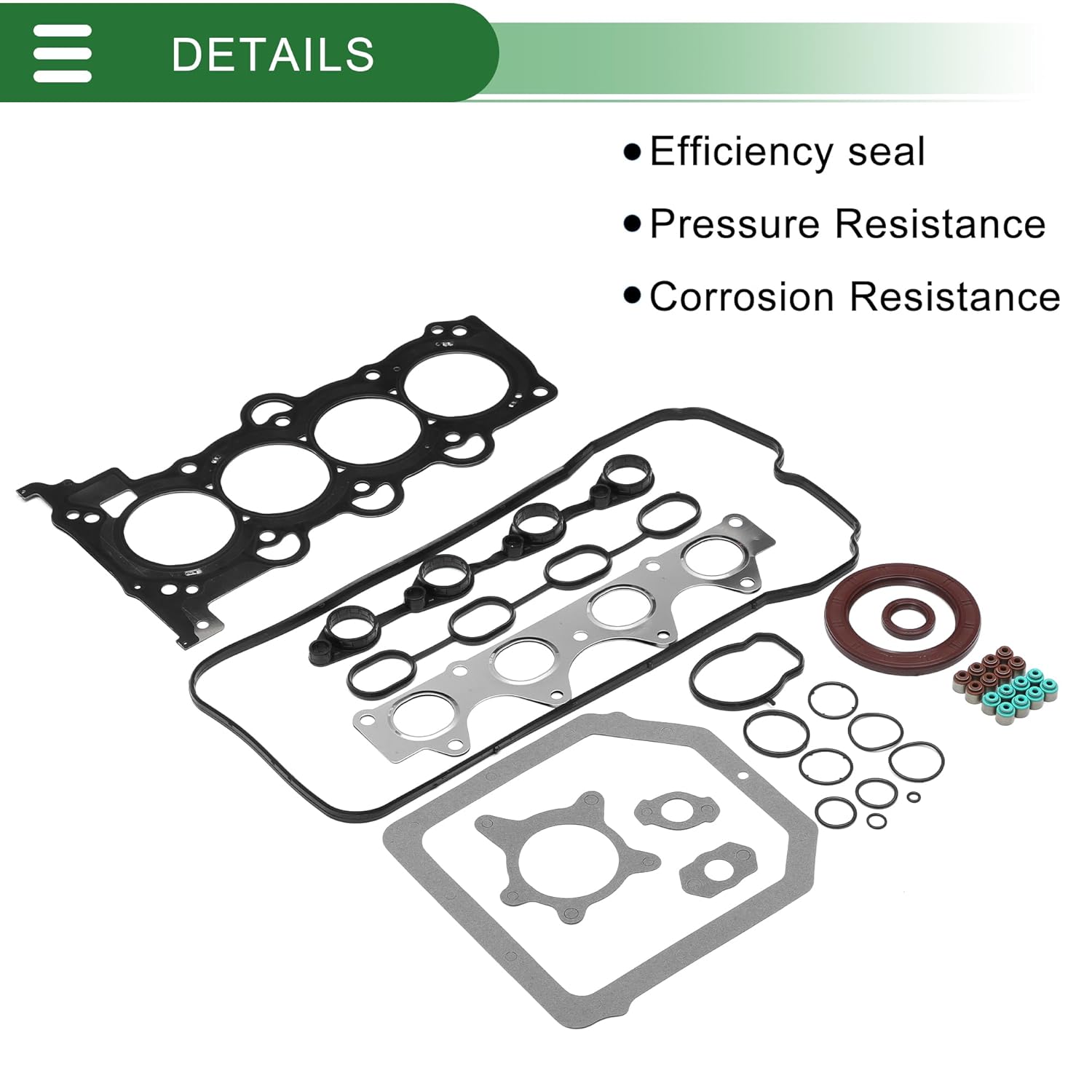 DETAILS

• Efficiency seal
• Pressure Resistance
• Corrosion Resistance