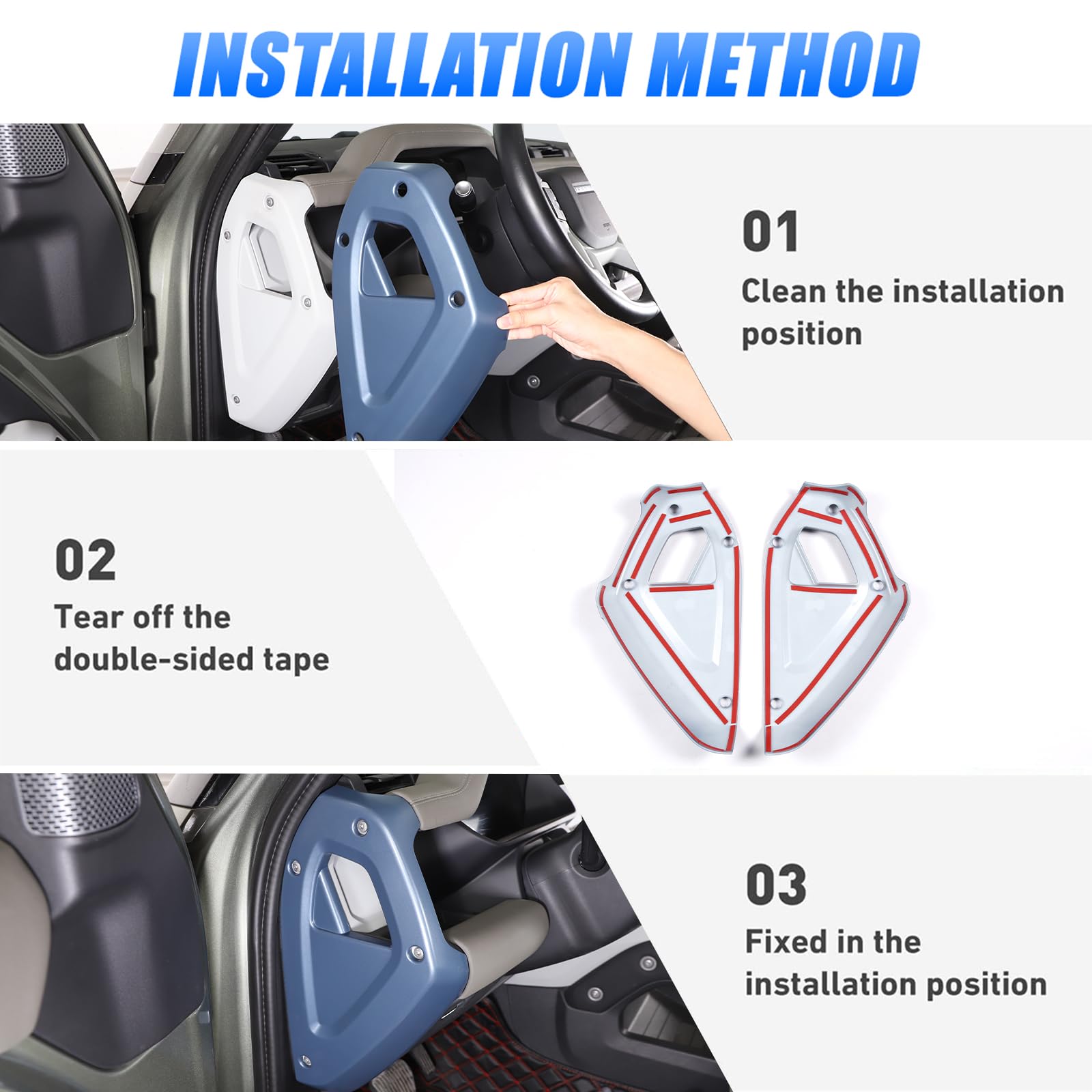 INSTALLATION METHOD

01
Clean the installation position

02
Tear off the double-sided tape

03
Fixed in the installation position