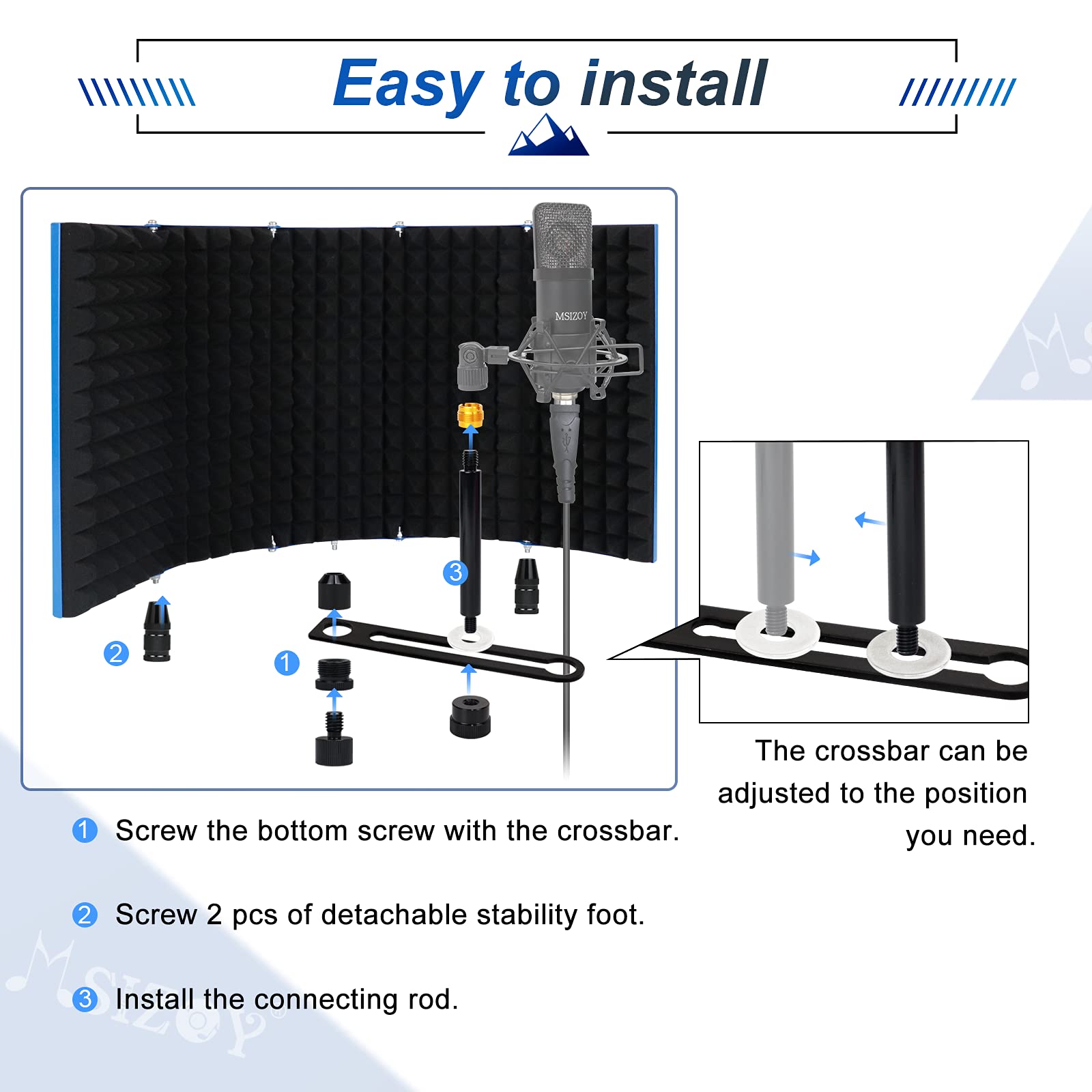 Easy to install

MSIZOY

3

2

1

The crossbar can be adjusted to the position you need.

1 Screw the bottom screw with the crossbar.

2 Screw 2 pcs of detachable stability foot.

3 Install the connecting rod.

MSIZOY